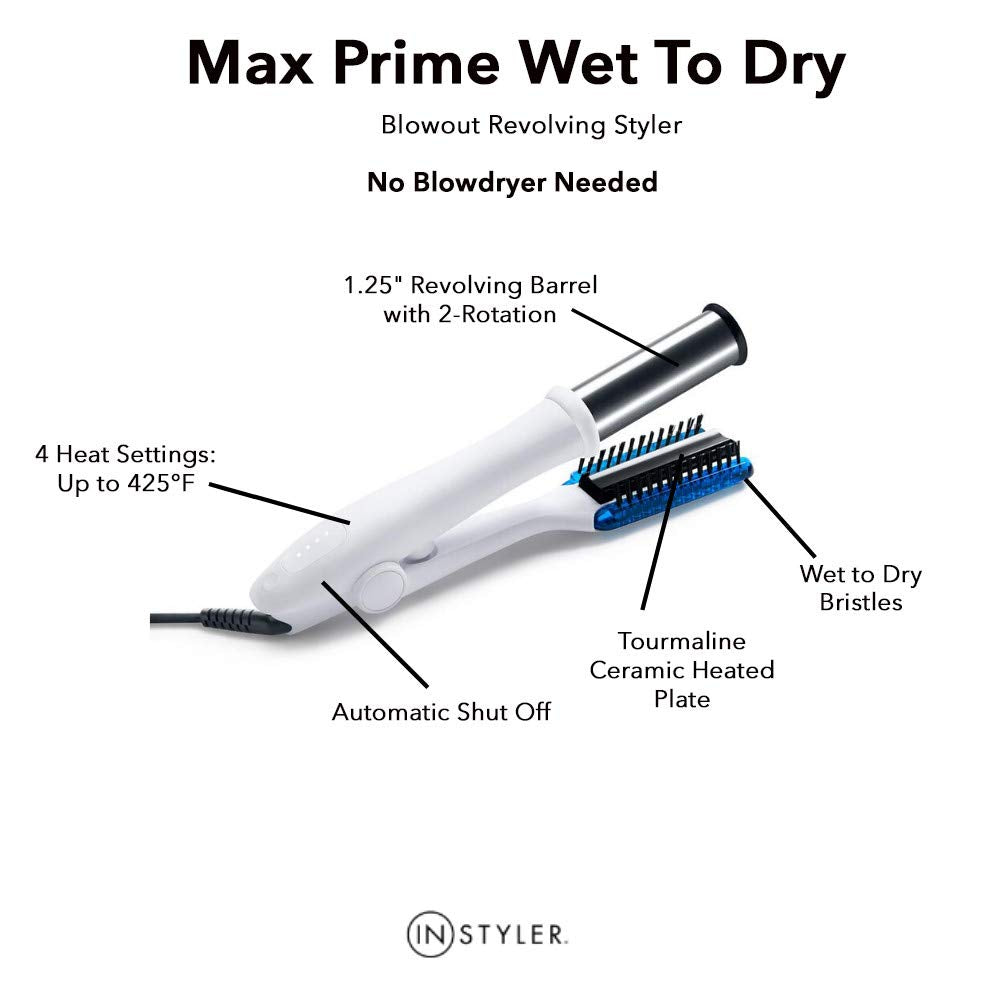 Max Prime Wet To Dry

Blowout Revolving Styler

No Blowdryer Needed

1.25" Revolving Barrel with 2-Rotation

4 Heat Settings: Up to 425°F

Wet to Dry Bristles

Tourmaline Ceramic Heated Plate

Automatic Shut Off

IN STYLER.