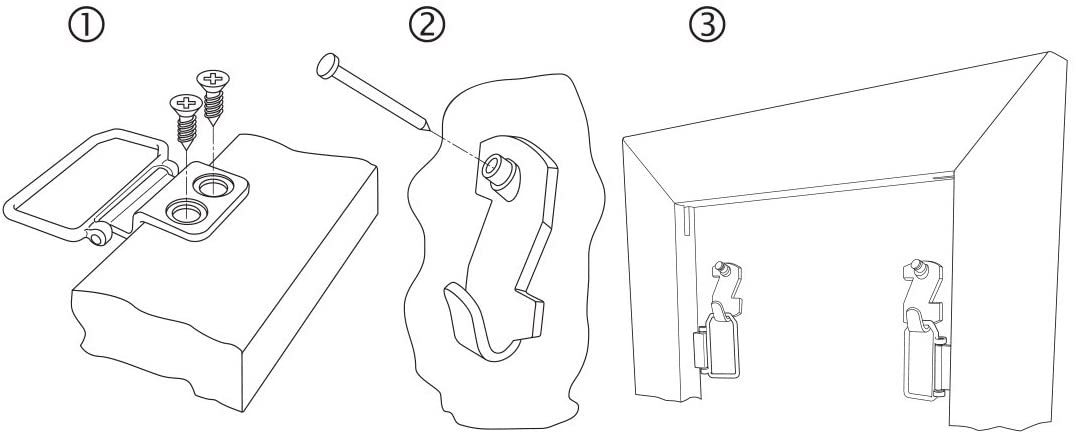 ①
②
③