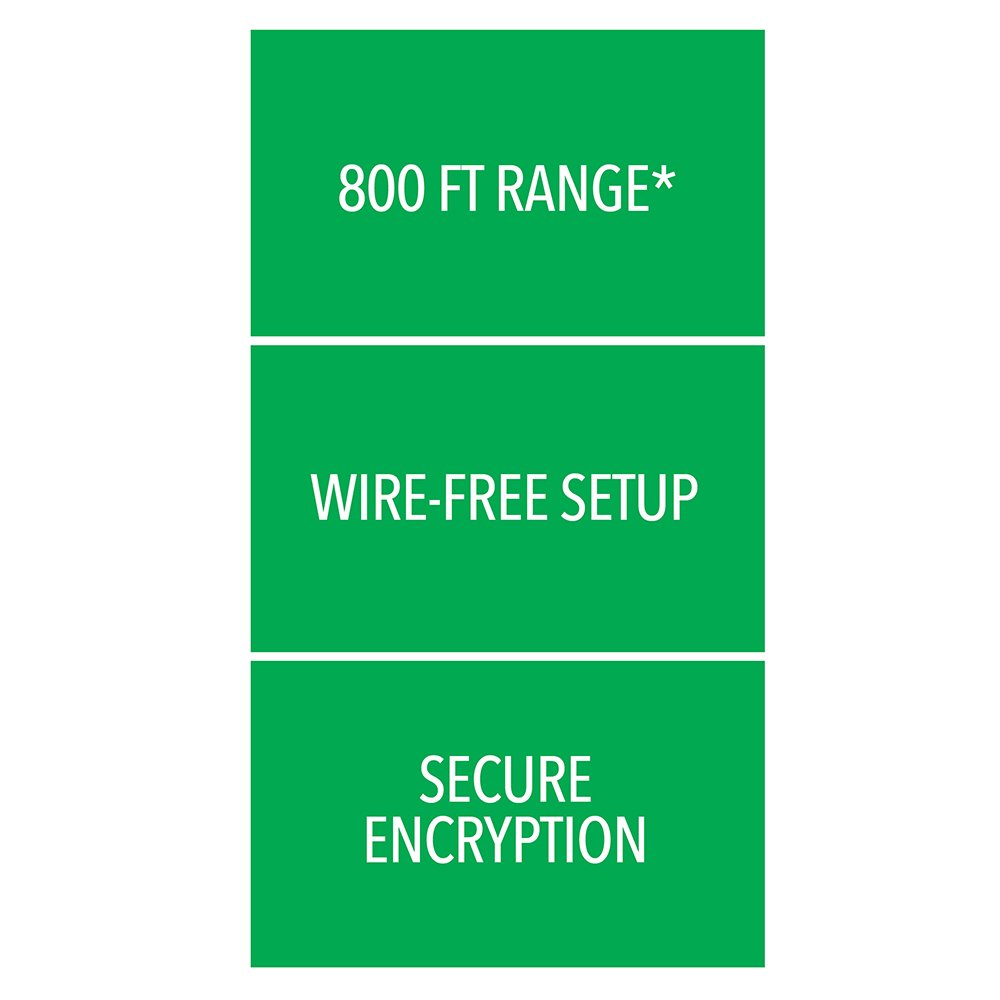 800 FT RANGE*

WIRE-FREE SETUP

SECURE
ENCRYPTION