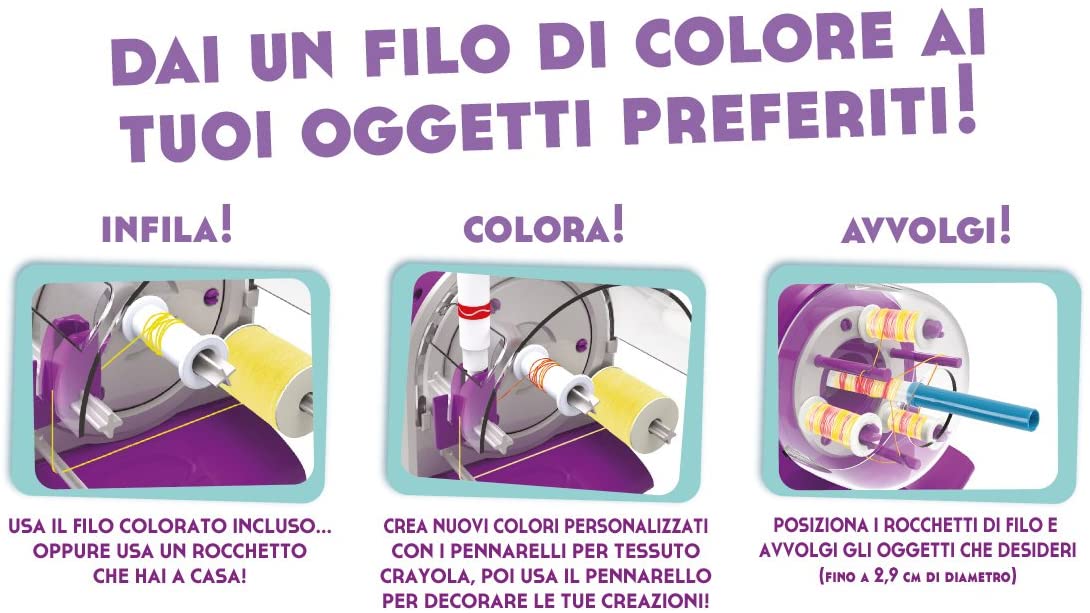 DAI UN FILO DI COLORE AI TUOI OGGETTI PREFERITI!

INFILA!

USA IL FILO COLORATO INCLUSO... OPPURE USA UN ROCCHETTO CHE HAI A CASA!

COLORA!

CREA NUOVI COLORI PERSONALIZZATI CON I PENNARELLI PER TESSUTO CRAYOLA, POI USA IL PENNARELLO PER DECORARE LE TUE CREAZIONI!

AVVOLGI!

POSIZIONA I ROCCHETTI DI FILO E AVVOLGI GLI OGGETTI CHE DESIDERI (FINO A 2,9 CM DI DIAMETRO)