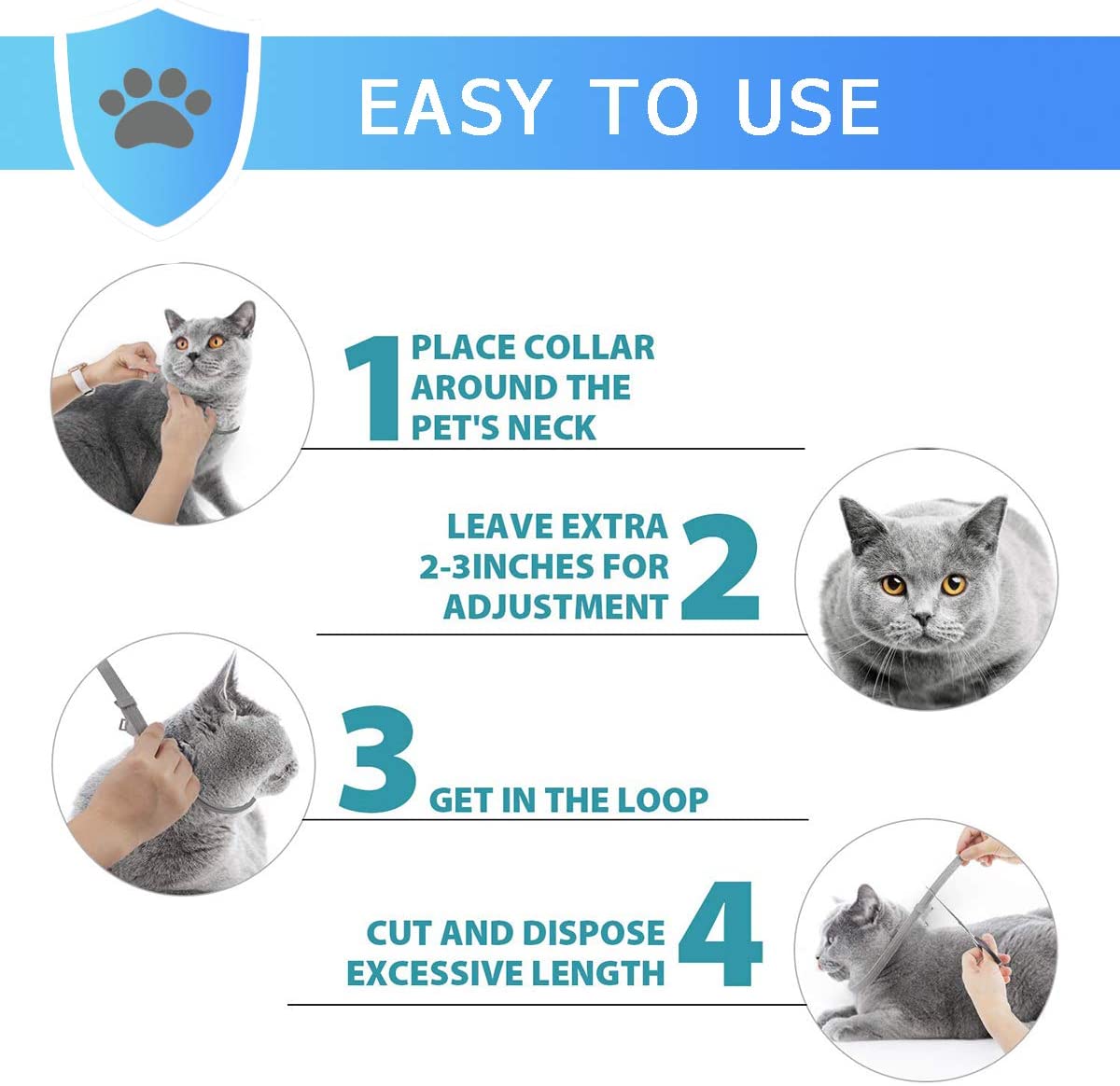 EASY TO USE

1 PLACE COLLAR AROUND THE PET'S NECK

LEAVE EXTRA 2-3INCHES FOR ADJUSTMENT 2

3 GET IN THE LOOP

CUT AND DISPOSE EXCESSIVE LENGTH 4