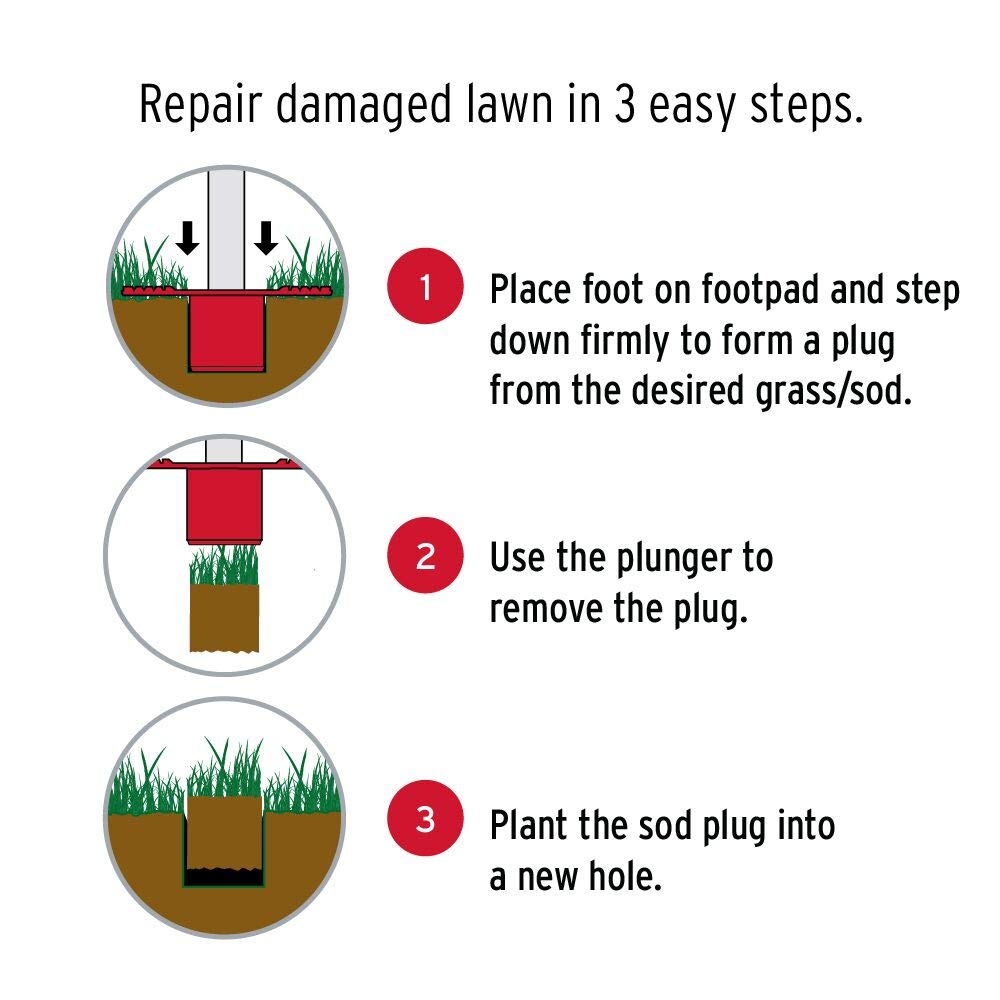 Repair damaged lawn in 3 easy steps.

1 Place foot on footpad and step down firmly to form a plug from the desired grass/sod.

2 Use the plunger to remove the plug.

3 Plant the sod plug into a new hole.