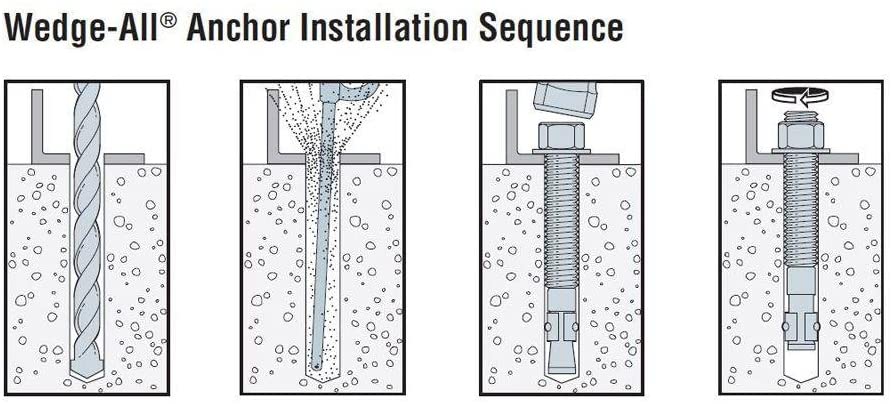 Wedge-All® Anchor Installation Sequence