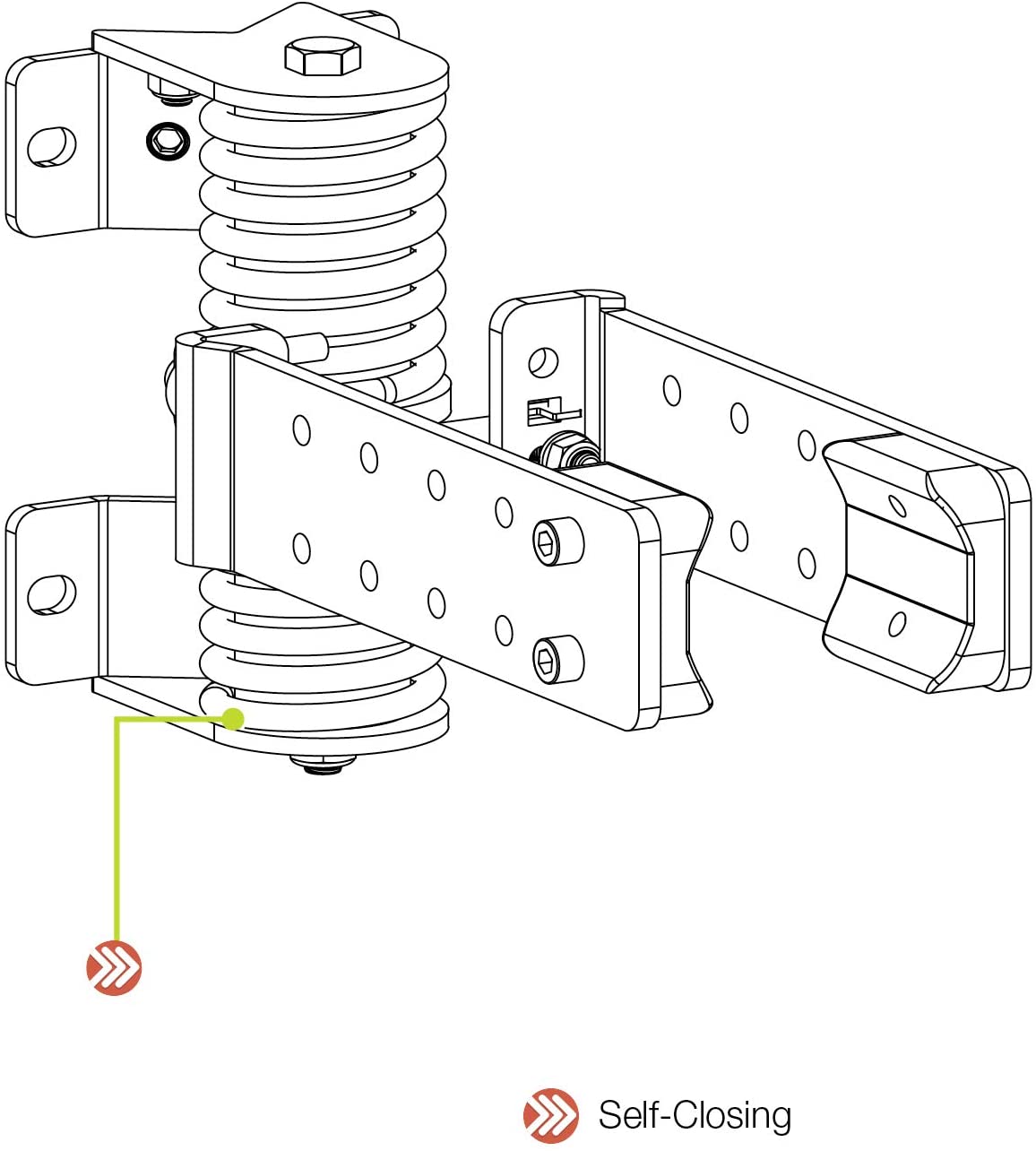 Self-Closing