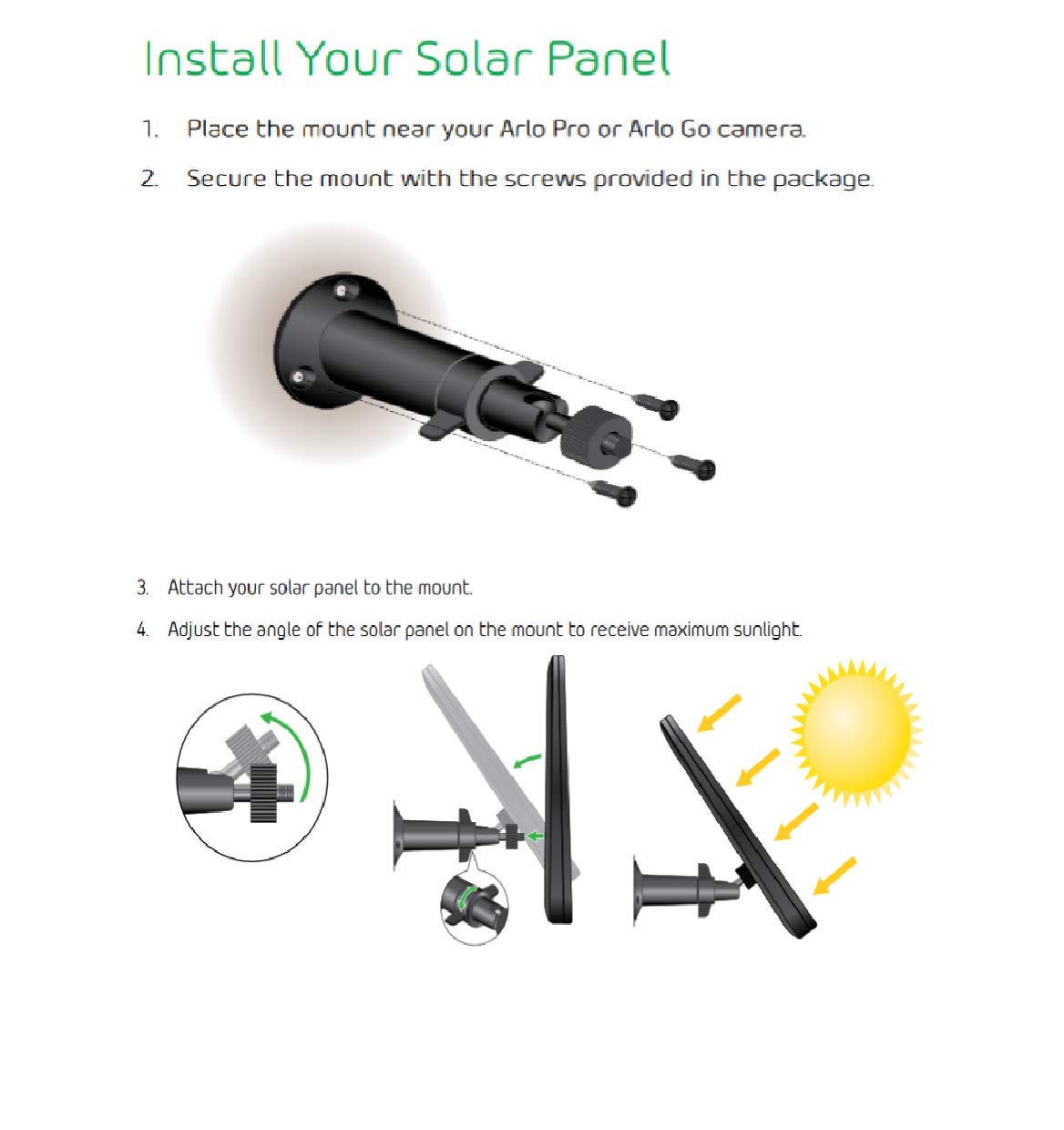 Install Your Solar Panel

1. Place the mount near your Arlo Pro or Arlo Go camera.

2. Secure the mount with the screws provided in the package.

3. Attach your solar panel to the mount.

4. Adjust the angle of the solar panel on the mount to receive maximum sunlight.