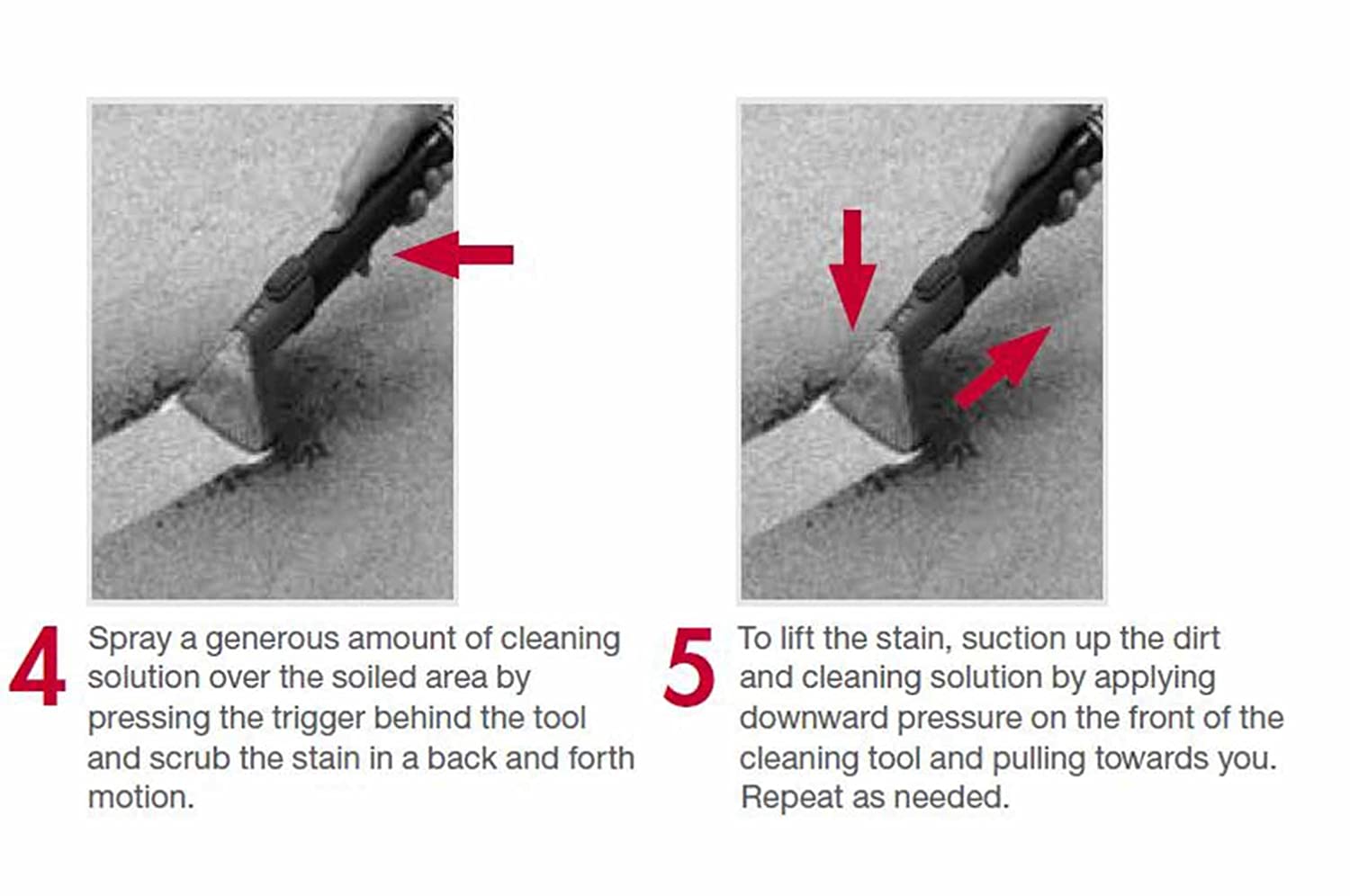 4 Spray a generous amount of cleaning solution over the soiled area by pressing the trigger behind the tool and scrub the stain in a back and forth motion.

5 To lift the stain, suction up the dirt and cleaning solution by applying downward pressure on the front of the cleaning tool and pulling towards you. Repeat as needed.