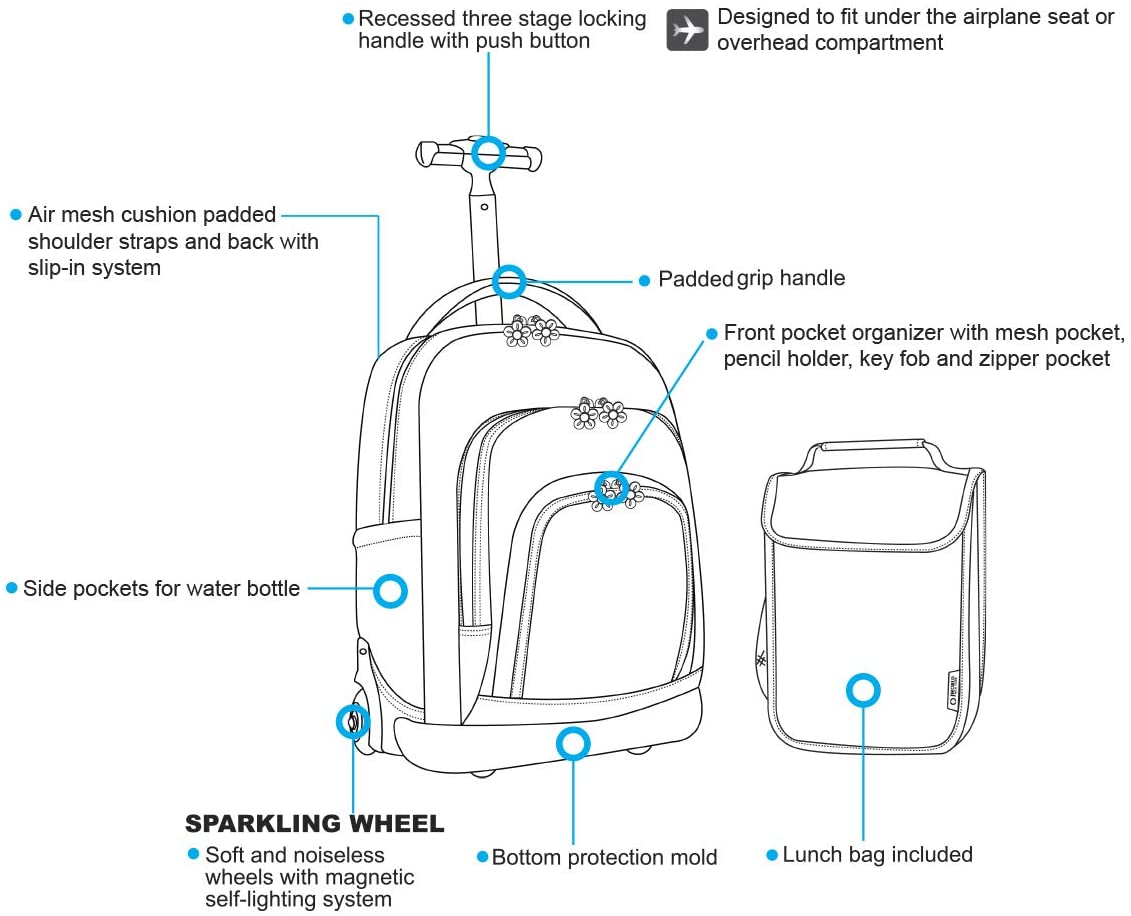 Recessed three stage locking handle with push button

Designed to fit under the airplane seat or overhead compartment

Air mesh cushion padded shoulder straps and back with slip-in system

Padded grip handle

Front pocket organizer with mesh pocket, pencil holder, key fob and zipper pocket

Side pockets for water bottle

SPARKLING WHEEL

Soft and noiseless wheels with magnetic self-lighting system

Bottom protection mold

Lunch bag included