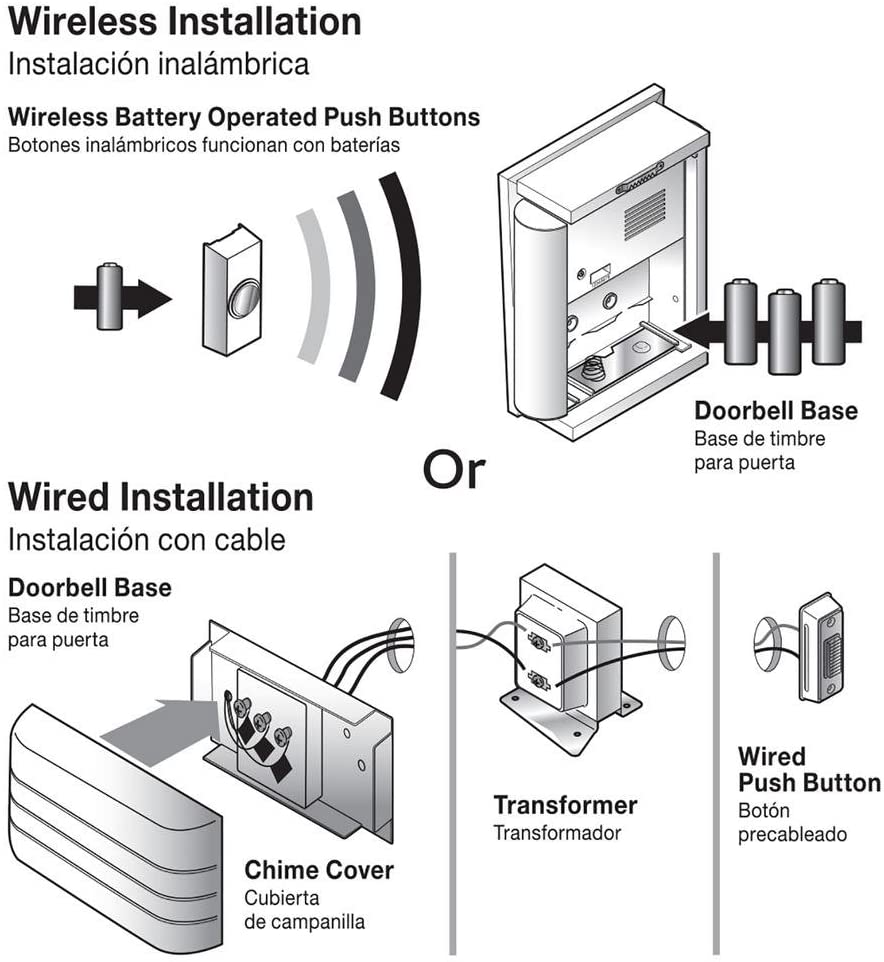 Wireless Installation
Instalación inalámbrica

Wireless Battery Operated Push Buttons
Botones inalámbricos funcionan con baterías

Doorbell Base
Base de timbre para puerta

Or

Wired Installation
Instalación con cable

Doorbell Base
Base de timbre para puerta

Chime Cover
Cubierta de campanilla

Transformer
Transformador

Wired Push Button
Botón precableado