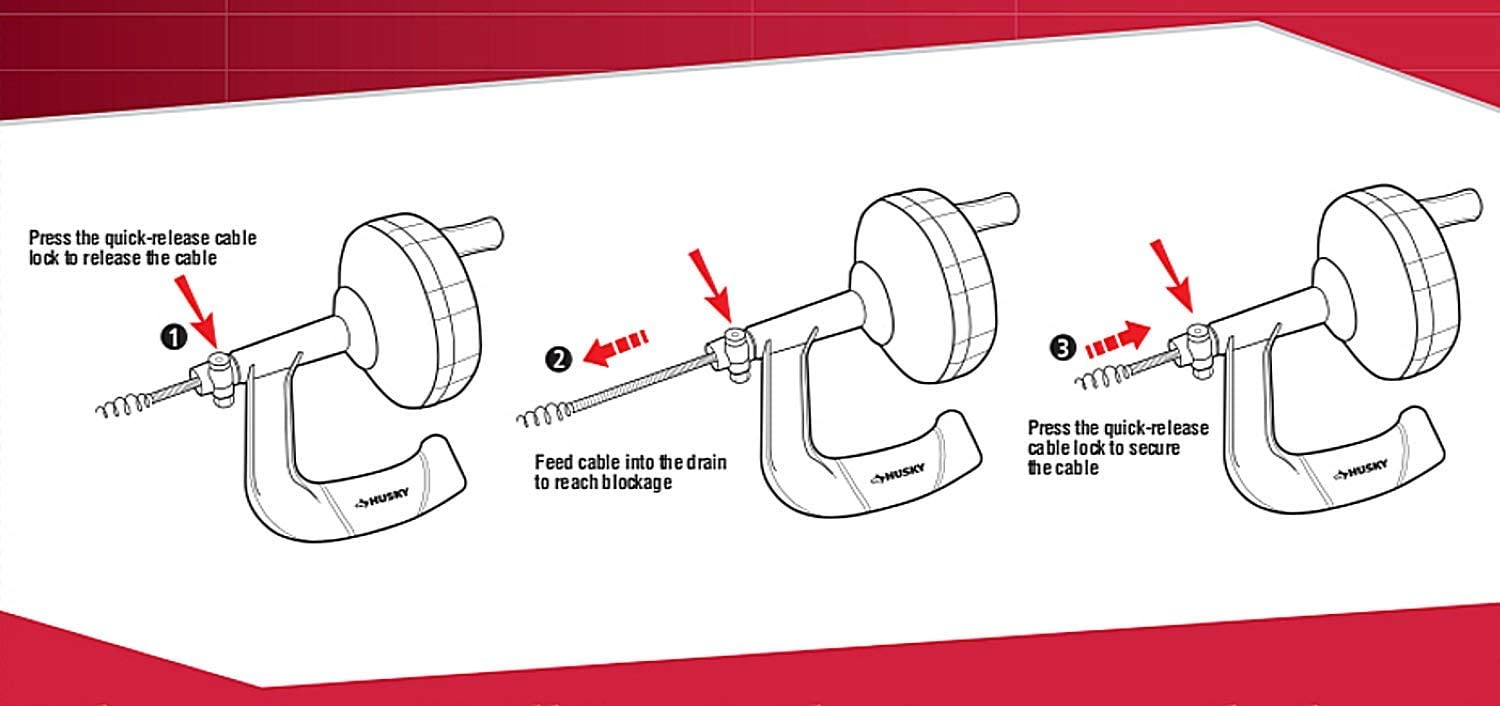 Press the quick-release cable lock to release the cable

1

HUSKY

2

Feed cable into the drain to reach blockage

HUSKY

3

Press the quick-release cable lock to secure the cable

HUSKY