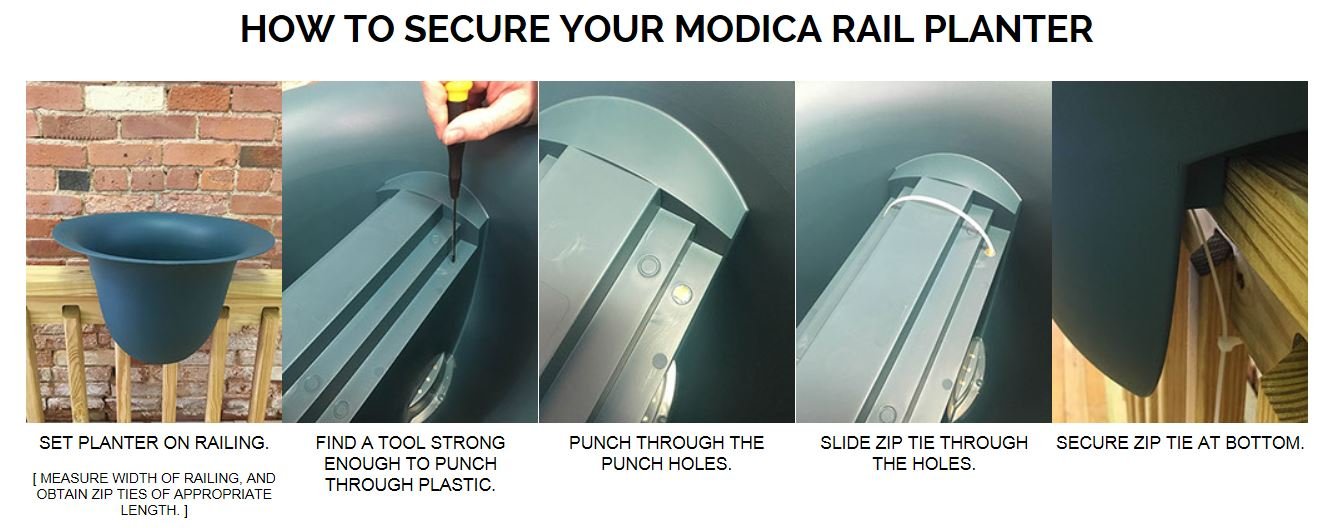 HOW TO SECURE YOUR MODICA RAIL PLANTER

SET PLANTER ON RAILING.

[ MEASURE WIDTH OF RAILING, AND OBTAIN ZIP TIES OF APPROPRIATE LENGTH. ]

FIND A TOOL STRONG ENOUGH TO PUNCH THROUGH PLASTIC.

PUNCH THROUGH THE PUNCH HOLES.

SLIDE ZIP TIE THROUGH THE HOLES.

SECURE ZIP TIE AT BOTTOM.