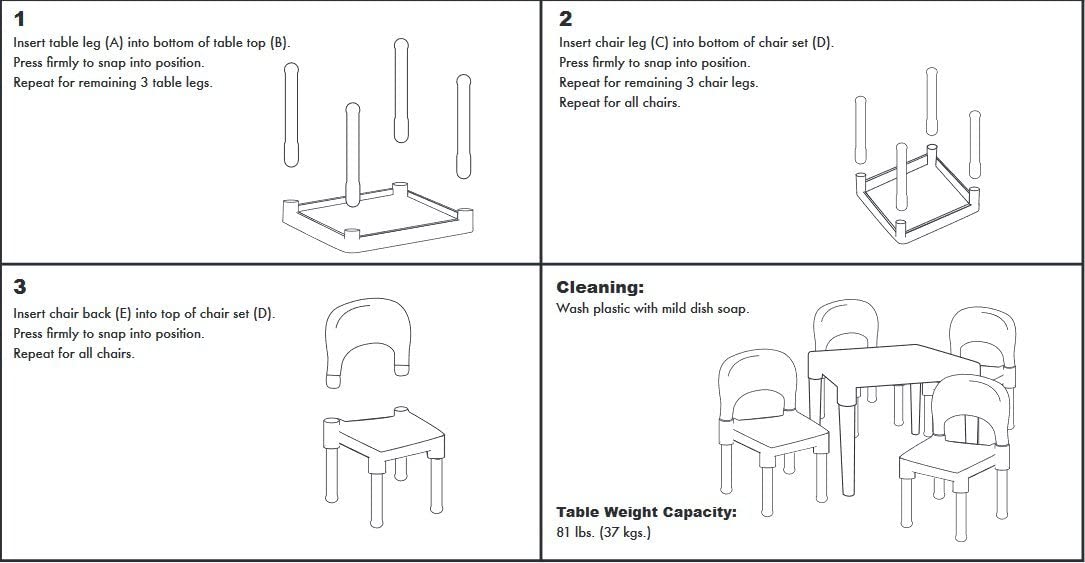 1
Insert table leg (A) into bottom of table top (B).
Press firmly to snap into position.
Repeat for remaining 3 table legs.

2
Insert chair leg (C) into bottom of chair set (D).
Press firmly to snap into position.
Repeat for remaining 3 chair legs.
Repeat for all chairs.

3
Insert chair back (E) into top of chair set (D).
Press firmly to snap into position.
Repeat for all chairs.

Cleaning:
Wash plastic with mild dish soap.

Table Weight Capacity:
81 lbs. (37 kgs.)