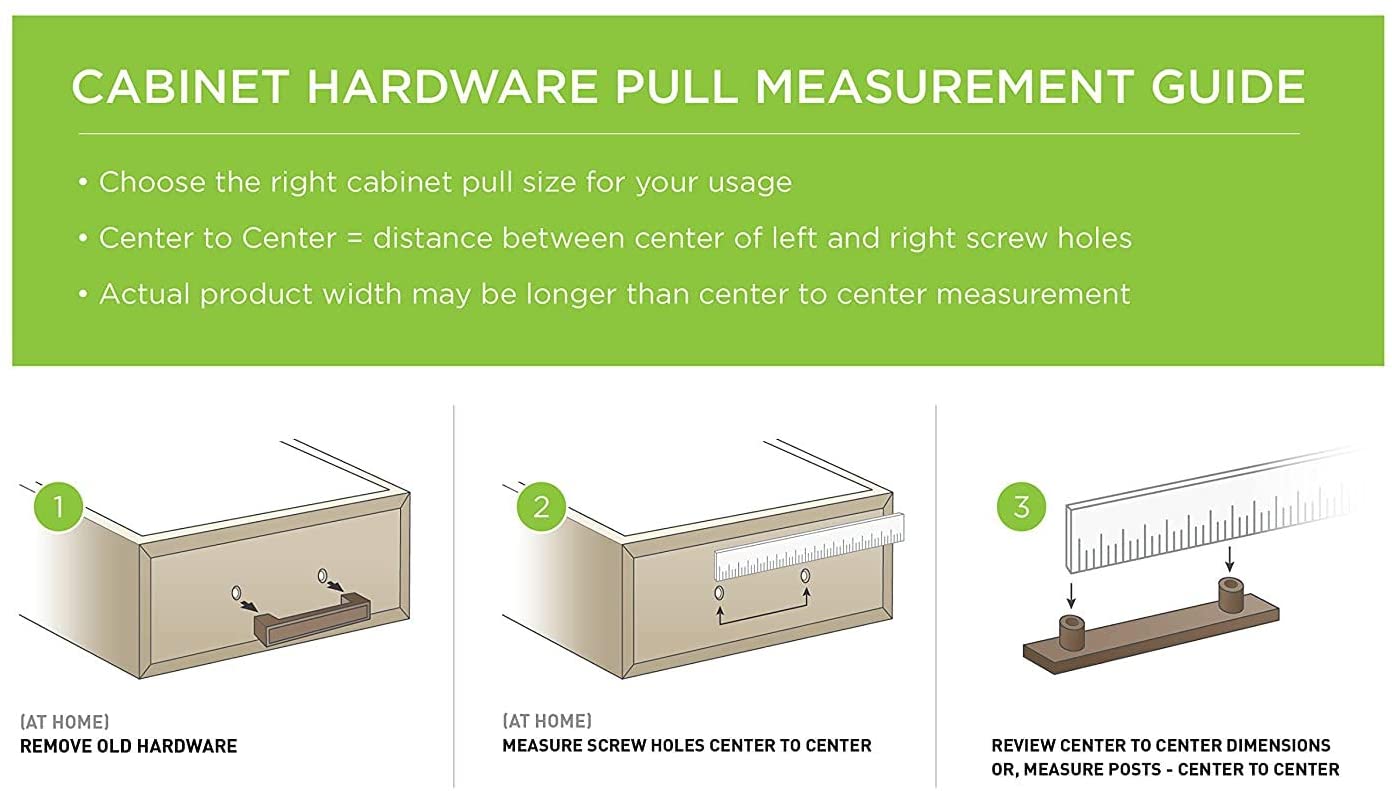 CABINET HARDWARE PULL MEASUREMENT GUIDE

• Choose the right cabinet pull size for your usage

• Center to Center = distance between center of left and right screw holes

• Actual product width may be longer than center to center measurement

1

(AT HOME)
REMOVE OLD HARDWARE

2

(AT HOME)
MEASURE SCREW HOLES CENTER TO CENTER

3

REVIEW CENTER TO CENTER DIMENSIONS
OR, MEASURE POSTS - CENTER TO CENTER