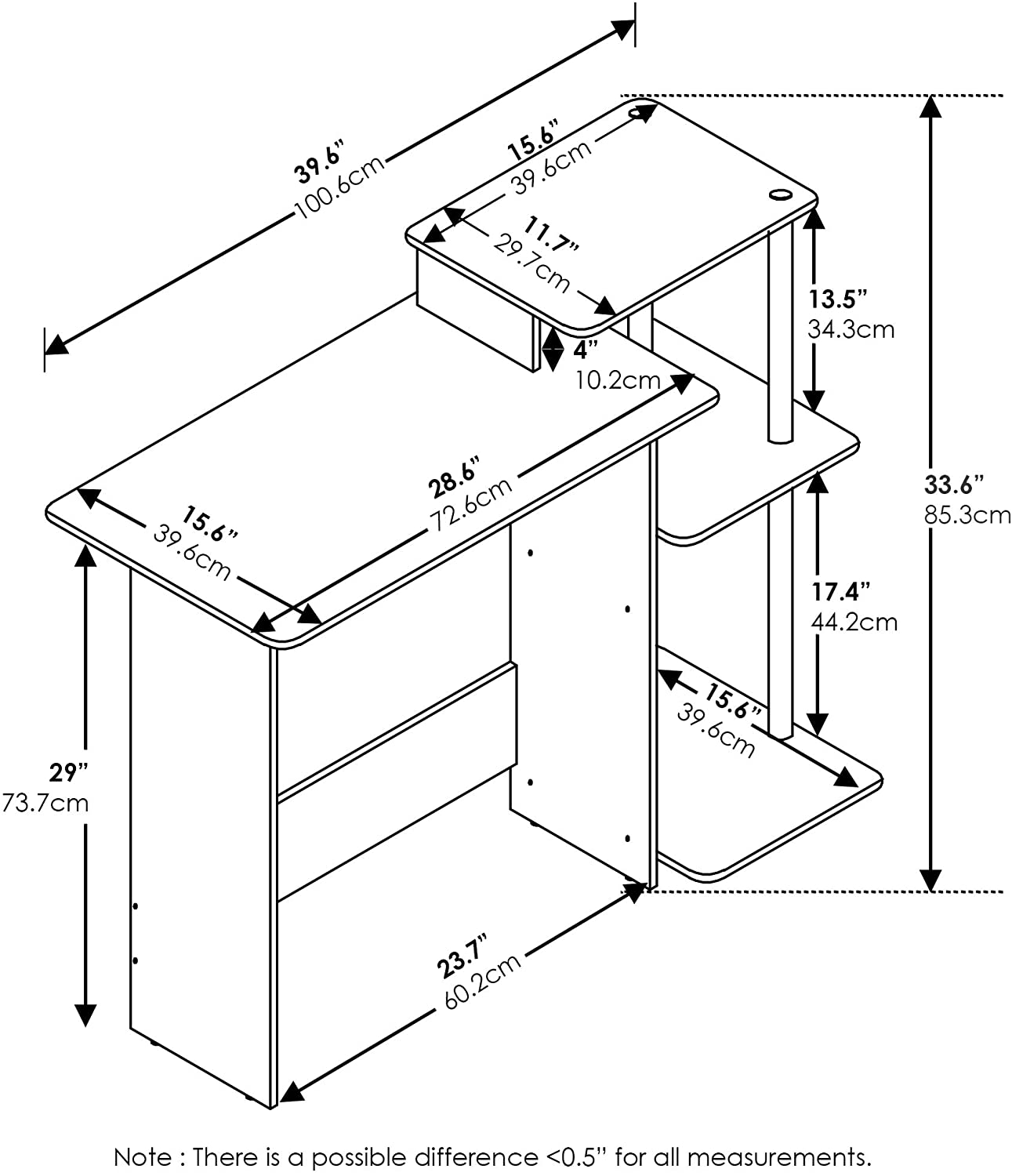 39.6”
100.6cm

15.6”
39.6cm

11.7”
29.7cm

13.5”
34.3cm

4”
10.2cm

28.6”
72.6cm

15.6”
39.6cm

33.6”
85.3cm

17.4”
44.2cm

15.6”
39.6cm

29”
73.7cm

23.7”
60.2cm

Note : There is a possible difference <0.5” for all measurements.