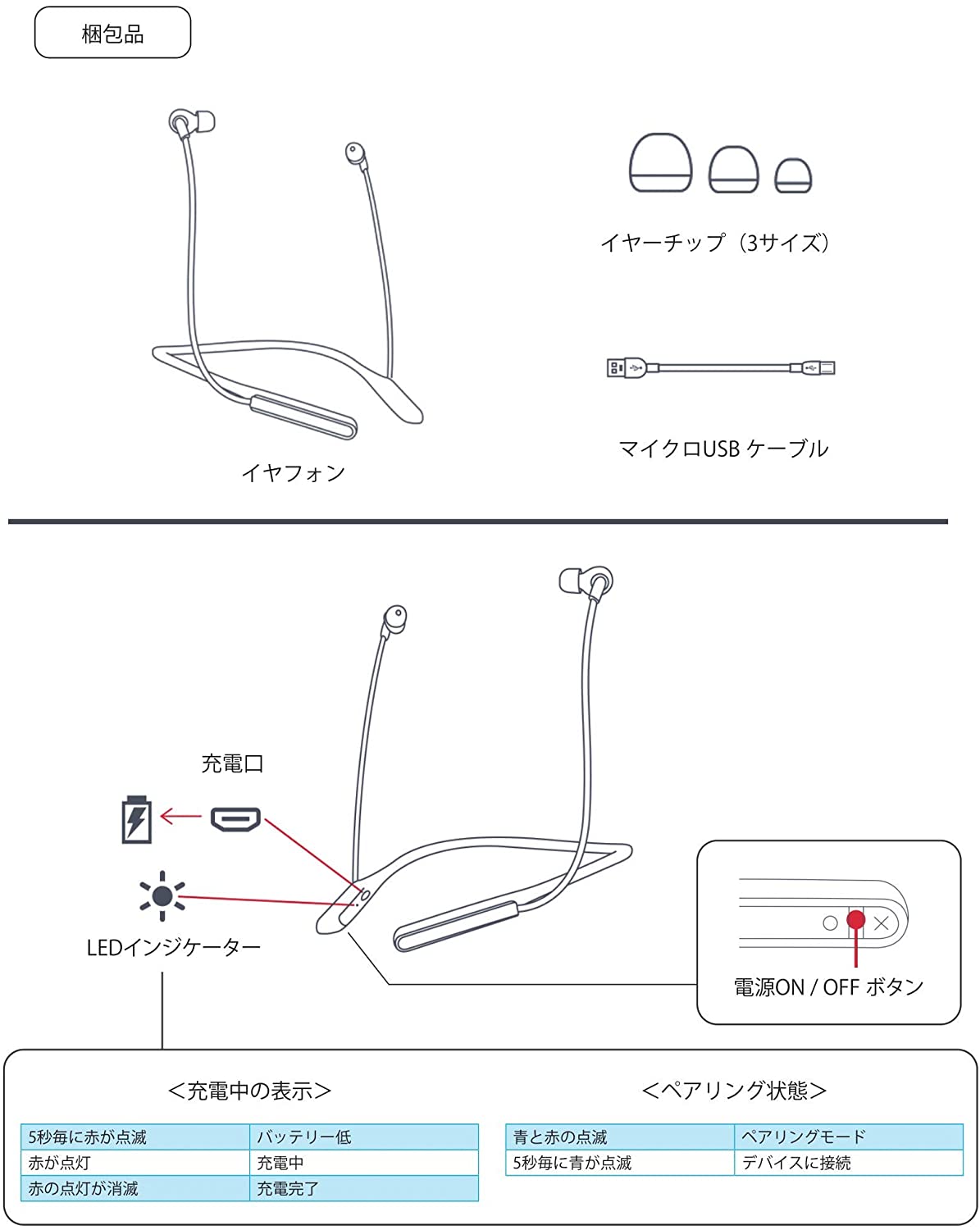 梱包品

イヤフォン

イヤーチップ（3サイズ）

マイクロUSB ケーブル

充電口

LEDインジケーター

電源ON / OFF ボタン

＜充電中の表示＞

| 5秒毎に赤が点滅 | バッテリー低 |
|---|---|
| 赤が点灯 | 充電中 |
| 赤の点灯が消滅 | 充電完了 |

＜ペアリング状態＞

| 青と赤の点滅 | ペアリングモード |
|---|---|
| 5秒毎に青が点滅 | デバイスに接続 |