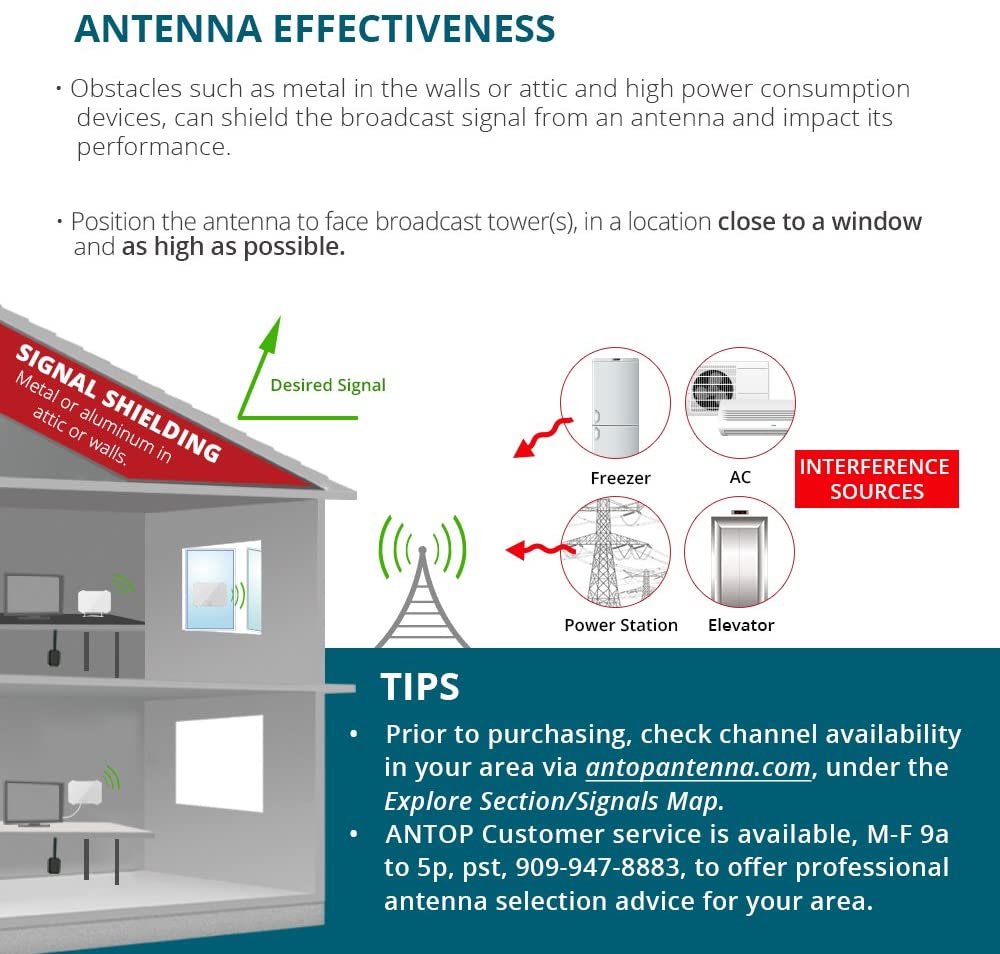 ANTENNA EFFECTIVENESS

• Obstacles such as metal in the walls or attic and high power consumption devices, can shield the broadcast signal from an antenna and impact its performance.

• Position the antenna to face broadcast tower(s), in a location close to a window and as high as possible.

SIGNAL SHIELDING
Metal or aluminum in attic or walls.

Desired Signal

Freezer

AC

INTERFERENCE SOURCES

Power Station

Elevator

TIPS

• Prior to purchasing, check channel availability in your area via antopantenna.com, under the Explore Section/Signals Map.

• ANTOP Customer service is available, M-F 9a to 5p, pst, 909-947-8883, to offer professional antenna selection advice for your area.