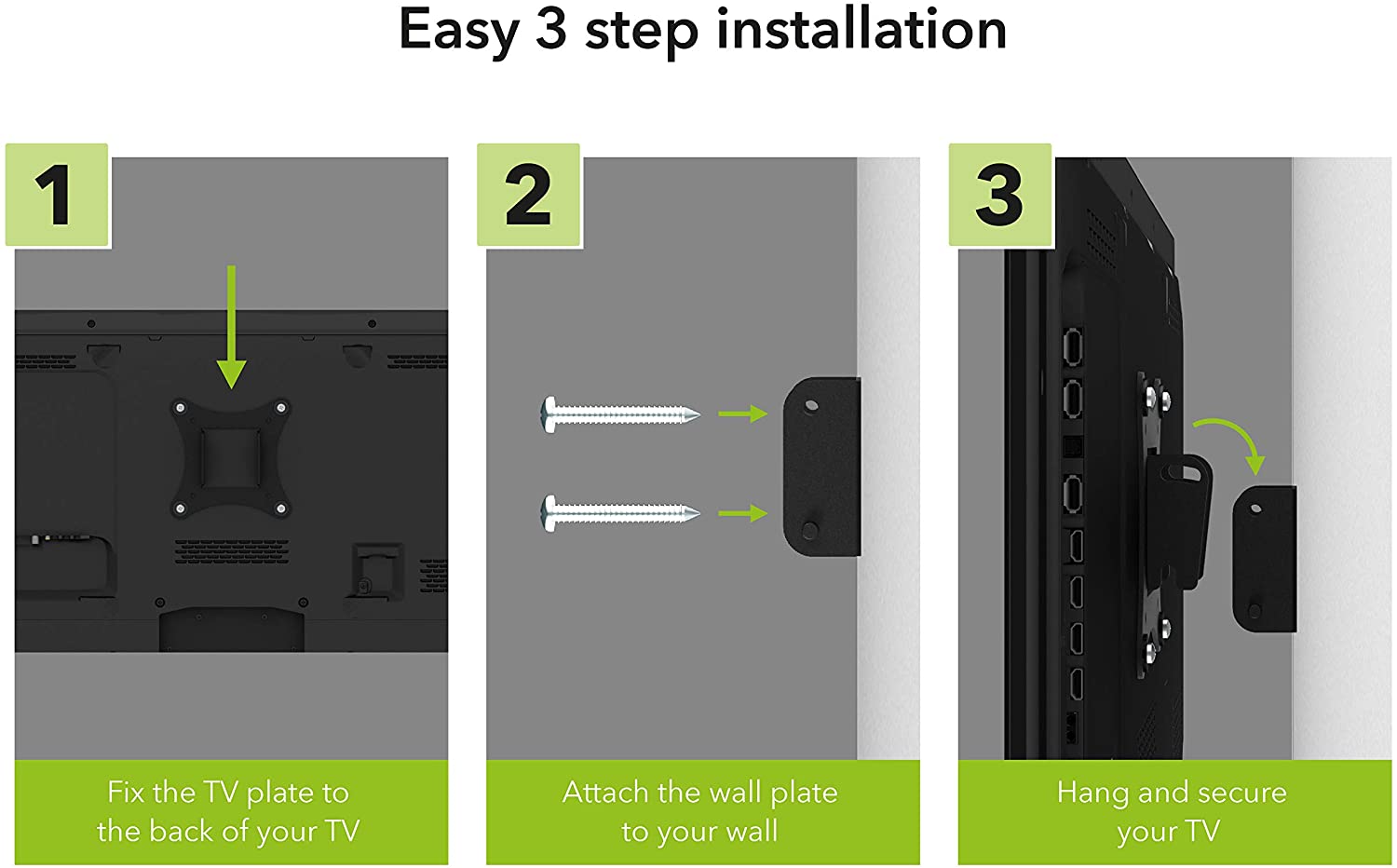 Easy 3 step installation

1

Fix the TV plate to the back of your TV

2

Attach the wall plate to your wall

3

Hang and secure your TV