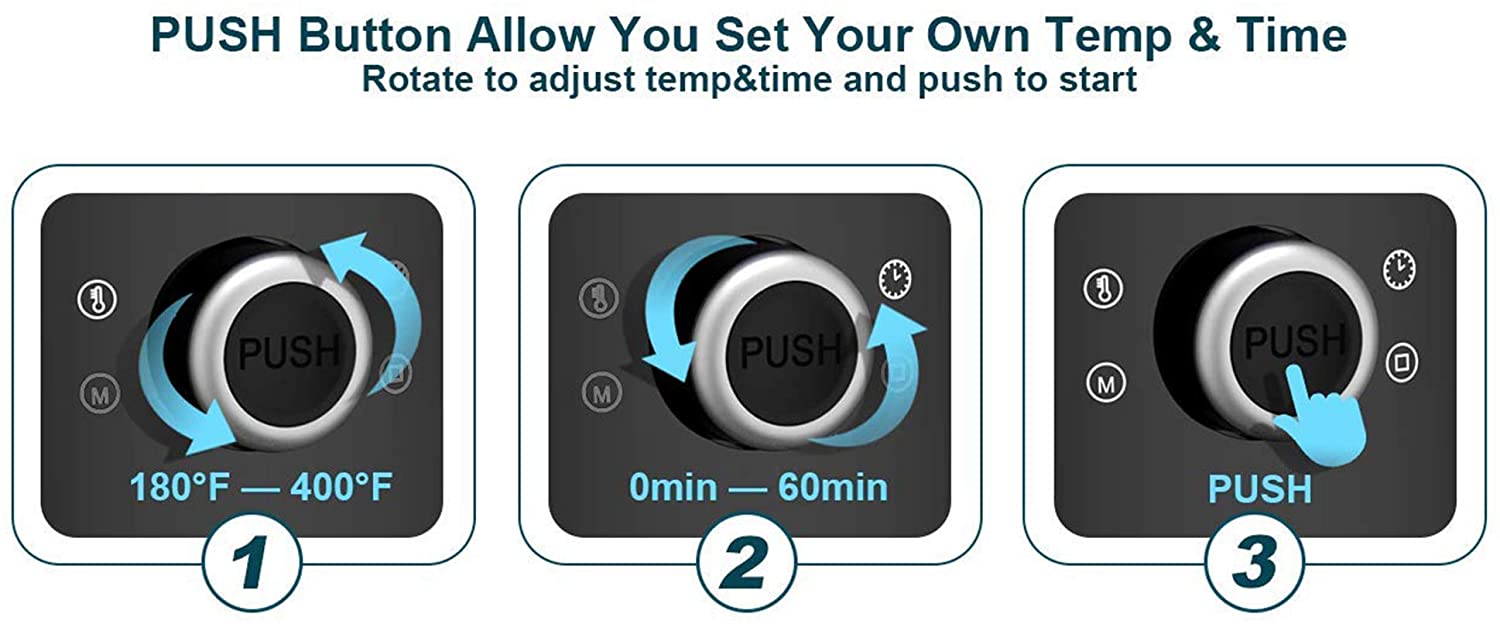 PUSH Button Allow You Set Your Own Temp & Time
Rotate to adjust temp&time and push to start

M
PUSH
180°F — 400°F
1

M
PUSH
0min — 60min
2

M
PUSH
PUSH
3