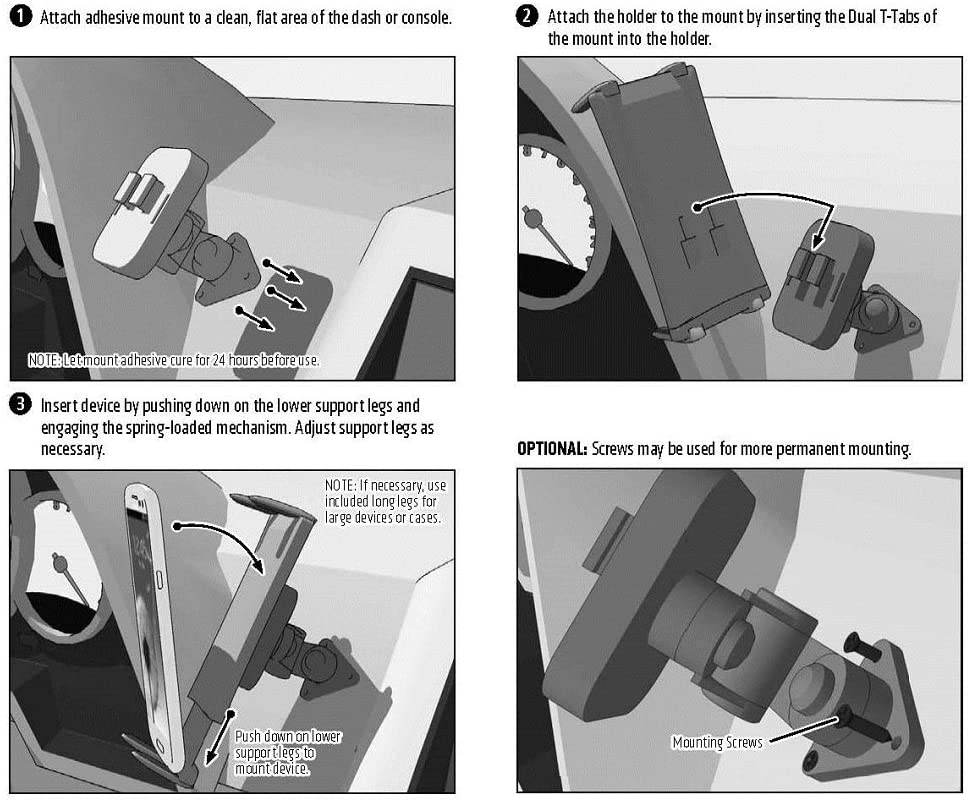 1 Attach adhesive mount to a clean, flat area of the dash or console.

NOTE: Let mount adhesive cure for 24 hours before use.

2 Attach the holder to the mount by inserting the Dual T-Tabs of the mount into the holder.

3 Insert device by pushing down on the lower support legs and engaging the spring-loaded mechanism. Adjust support legs as necessary.

NOTE: If necessary, use included long legs for large devices or cases.

Push down on lower support legs to mount device.

OPTIONAL: Screws may be used for more permanent mounting.

Mounting Screws