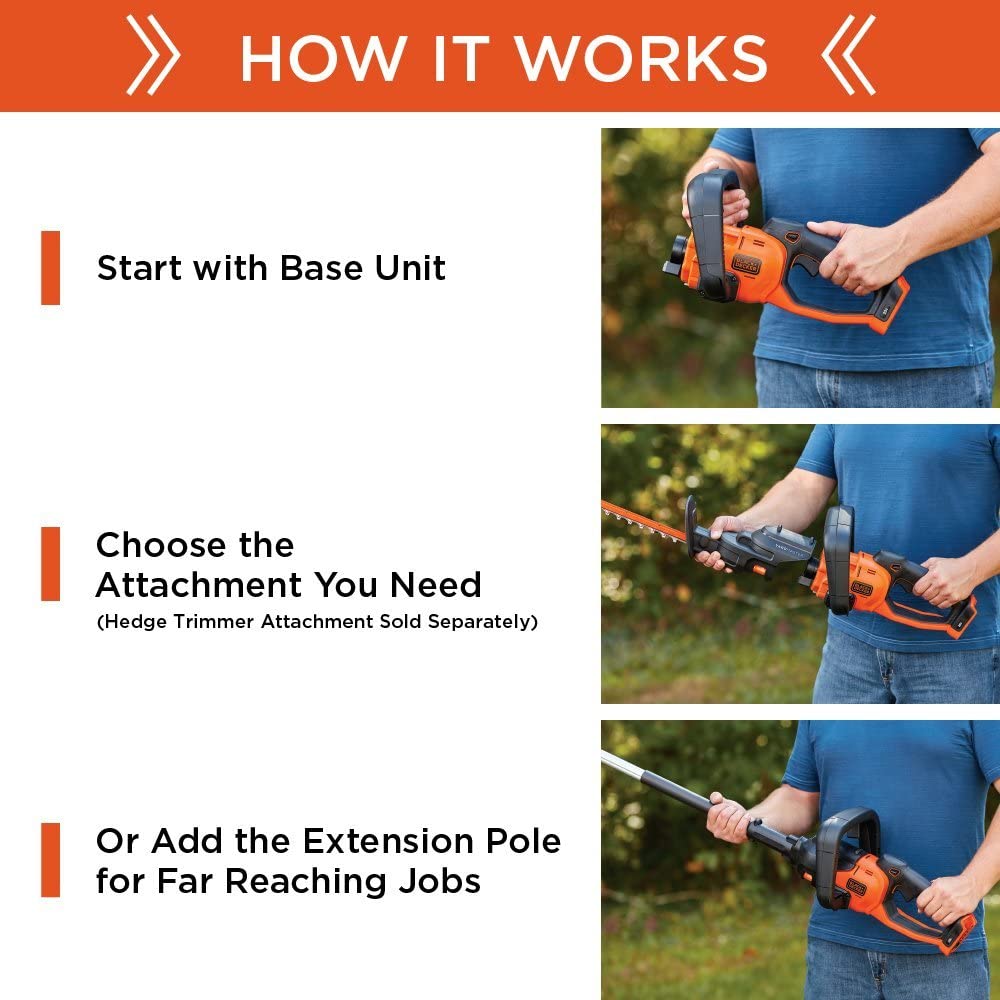 HOW IT WORKS

Start with Base Unit

Choose the Attachment You Need
(Hedge Trimmer Attachment Sold Separately)

Or Add the Extension Pole for Far Reaching Jobs