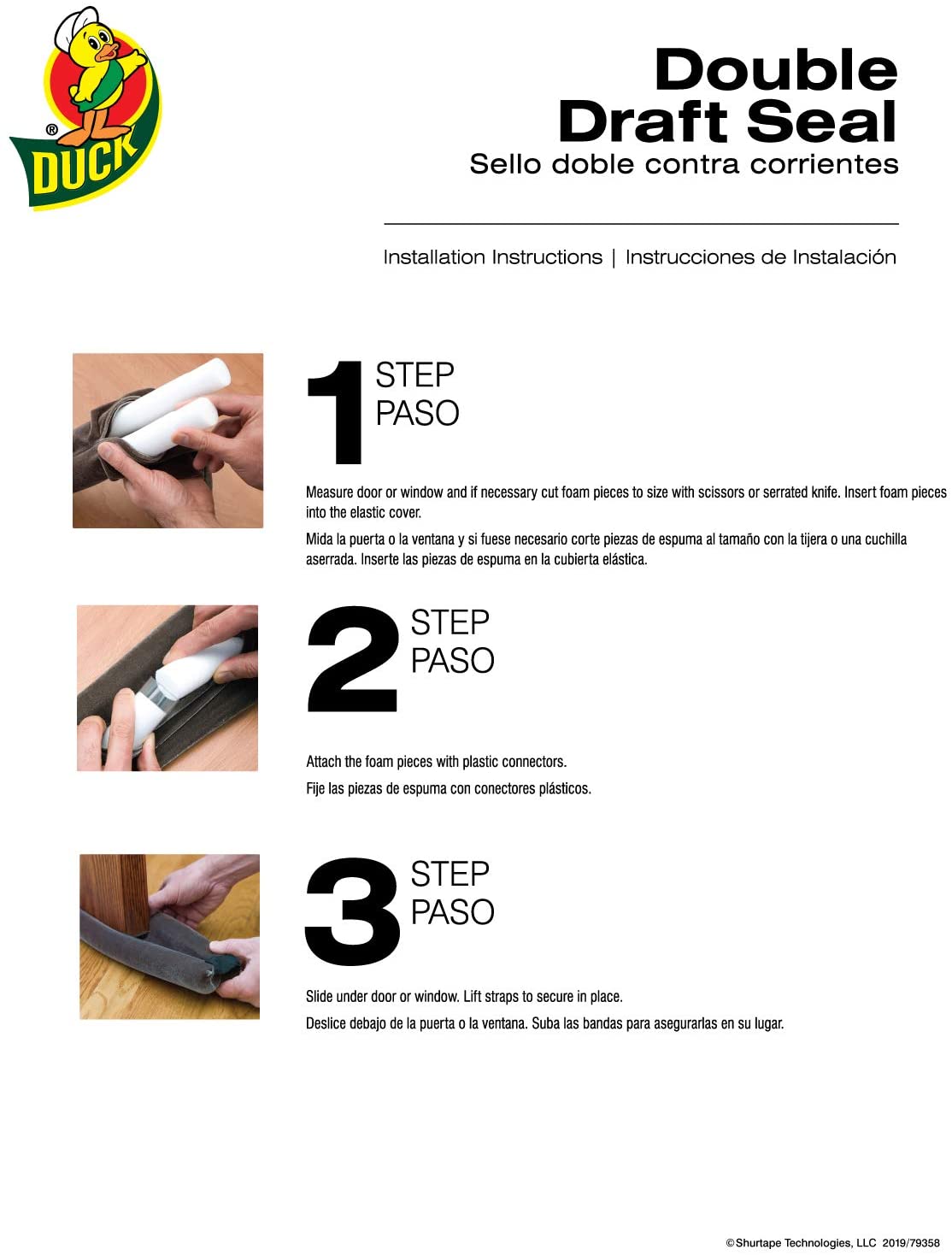 ®
DUCK

Double Draft Seal
Sello doble contra corrientes

Installation Instructions | Instrucciones de Instalación

1 STEP PASO

Measure door or window and if necessary cut foam pieces to size with scissors or serrated knife. Insert foam pieces into the elastic cover.

Mida la puerta o la ventana y si fuese necesario corte piezas de espuma al tamaño con la tijera o una cuchilla aserrada. Inserte las piezas de espuma en la cubierta elástica.

2 STEP PASO

Attach the foam pieces with plastic connectors.

Fije las piezas de espuma con conectores plásticos.

3 STEP PASO

Slide under door or window. Lift straps to secure in place.

Deslice debajo de la puerta o la ventana. Suba las bandas para asegurarlas en su lugar.

©Shurtape Technologies, LLC 2019/79358