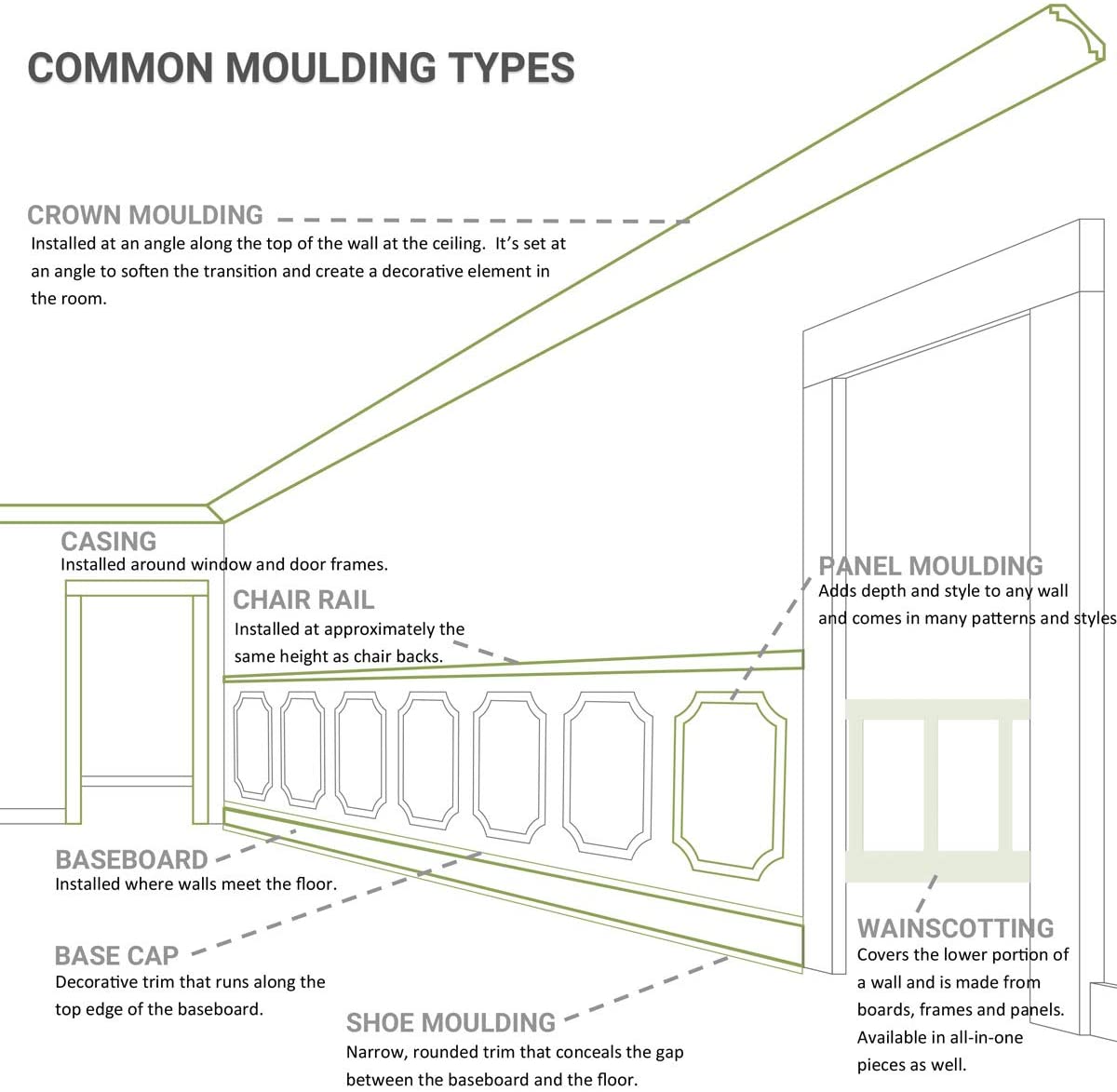 COMMON MOULDING TYPES

CROWN MOULDING
Installed at an angle along the top of the wall at the ceiling. It's set at an angle to soften the transition and create a decorative element in the room.

CASING
Installed around window and door frames.

CHAIR RAIL
Installed at approximately the same height as chair backs.

PANEL MOULDING
Adds depth and style to any wall and comes in many patterns and styles

BASEBOARD
Installed where walls meet the floor.

BASE CAP
Decorative trim that runs along the top edge of the baseboard.

SHOE MOULDING
Narrow, rounded trim that conceals the gap between the baseboard and the floor.

WAINSCOTTING
Covers the lower portion of a wall and is made from boards, frames and panels. Available in all-in-one pieces as well.