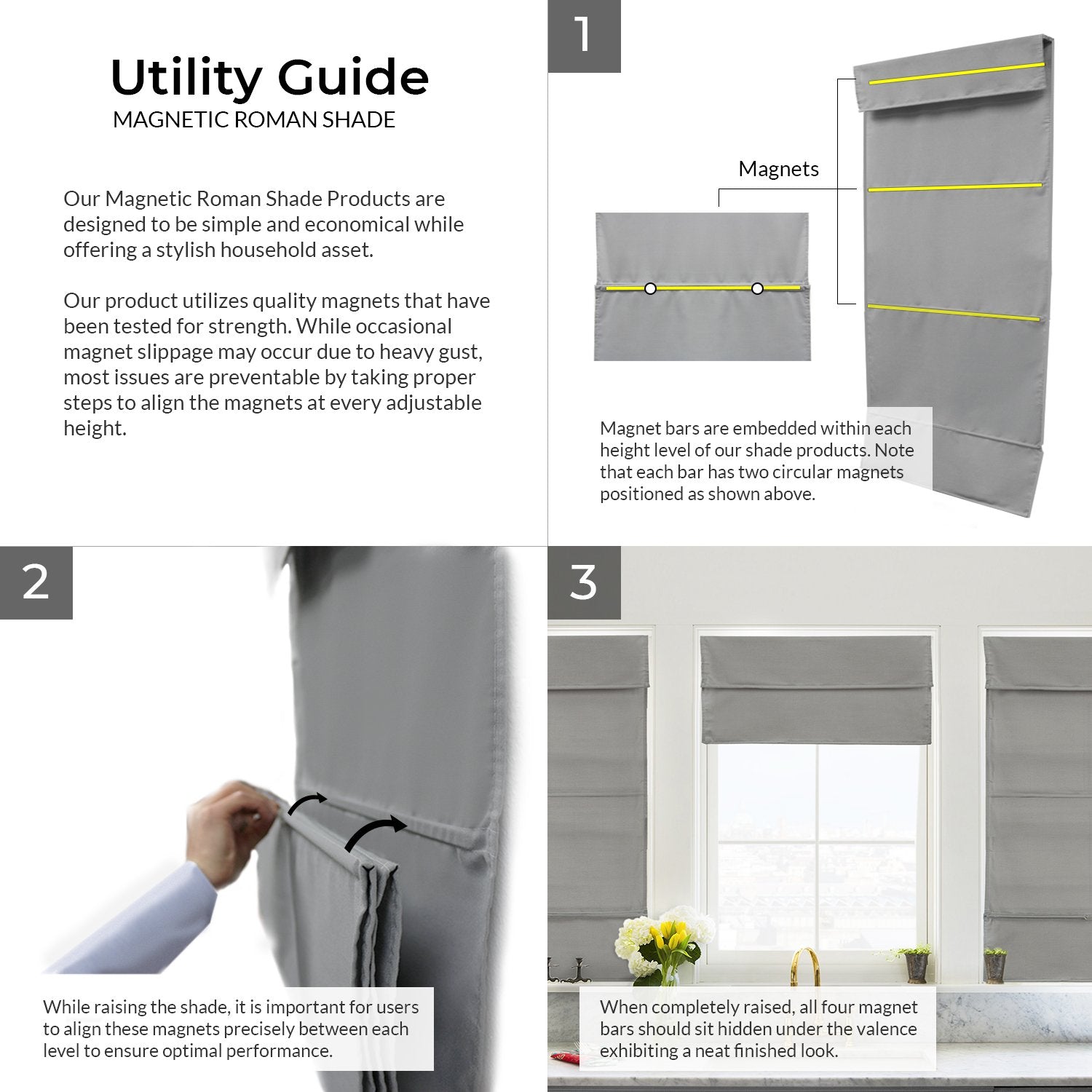 Utility Guide
MAGNETIC ROMAN SHADE

Our Magnetic Roman Shade Products are designed to be simple and economical while offering a stylish household asset.

Our product utilizes quality magnets that have been tested for strength. While occasional magnet slippage may occur due to heavy gust, most issues are preventable by taking proper steps to align the magnets at every adjustable height.

1

Magnets

Magnet bars are embedded within each height level of our shade products. Note that each bar has two circular magnets positioned as shown above.

2

While raising the shade, it is important for users to align these magnets precisely between each level to ensure optimal performance.

3

When completely raised, all four magnet bars should sit hidden under the valence exhibiting a neat finished look.