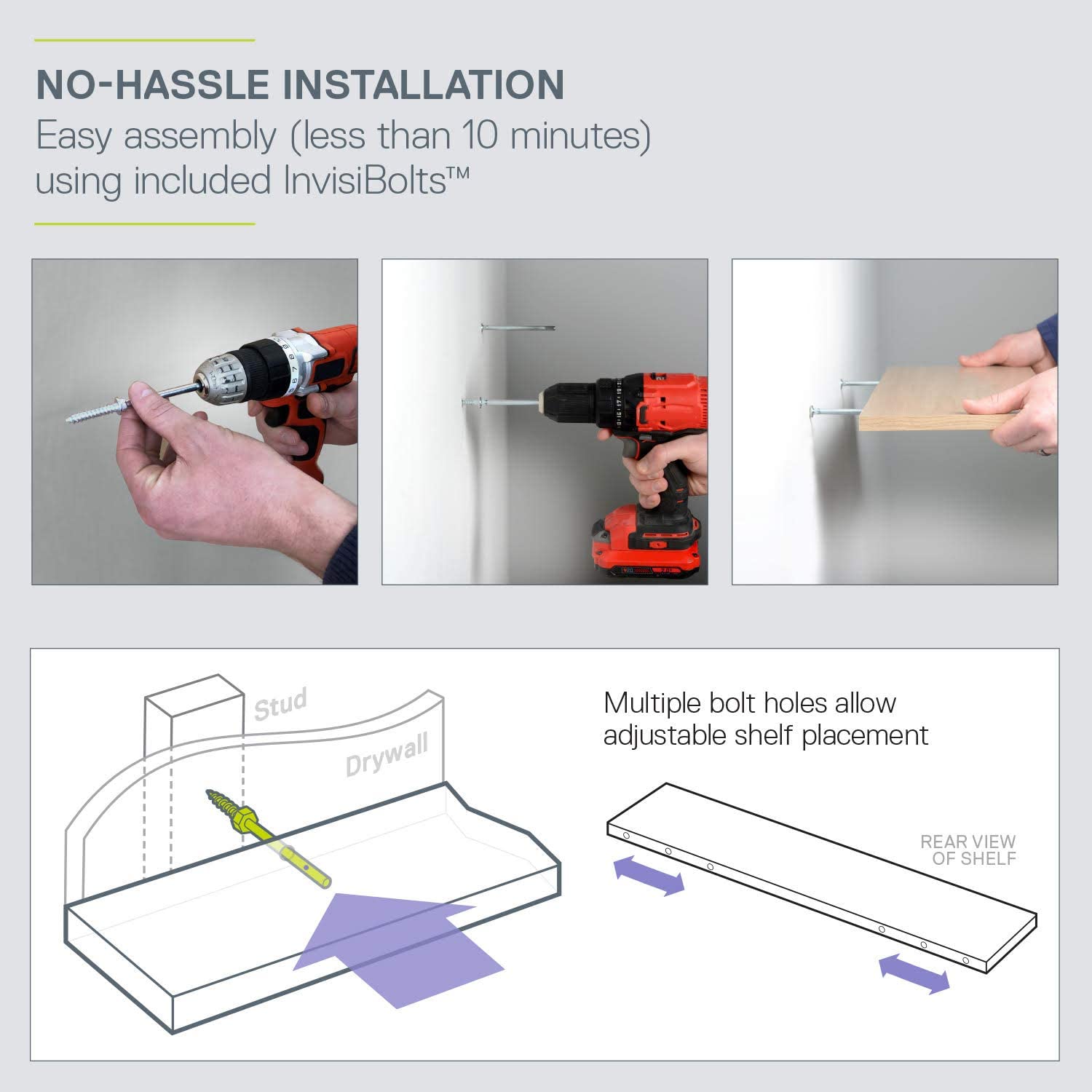 NO-HASSLE INSTALLATION
Easy assembly (less than 10 minutes) using included InvisiBolts™

Stud
Drywall

Multiple bolt holes allow adjustable shelf placement

REAR VIEW OF SHELF