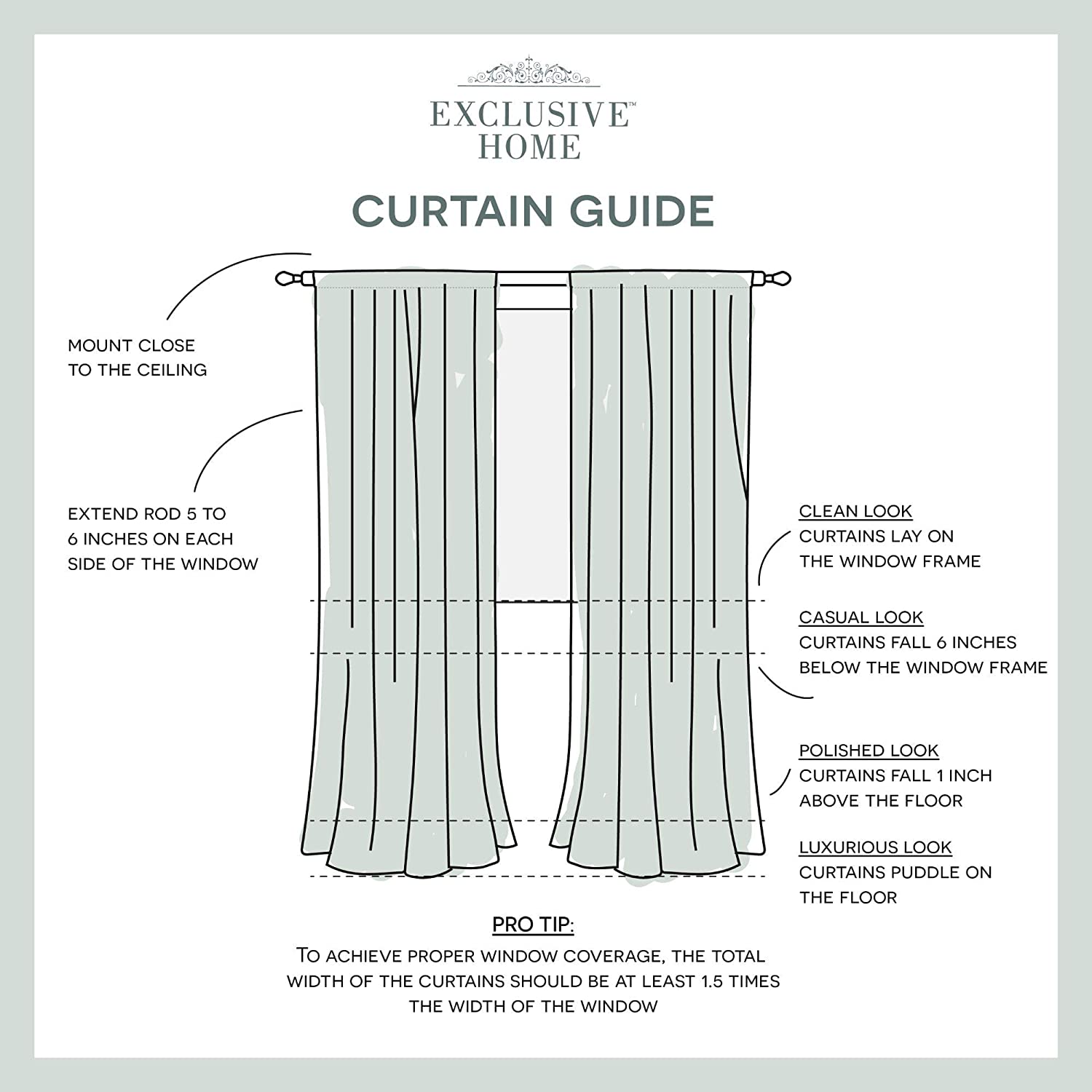 EXCLUSIVE™
HOME

CURTAIN GUIDE

MOUNT CLOSE TO THE CEILING

EXTEND ROD 5 TO 6 INCHES ON EACH SIDE OF THE WINDOW

CLEAN LOOK
CURTAINS LAY ON THE WINDOW FRAME

CASUAL LOOK
CURTAINS FALL 6 INCHES BELOW THE WINDOW FRAME

POLISHED LOOK
CURTAINS FALL 1 INCH ABOVE THE FLOOR

LUXURIOUS LOOK
CURTAINS PUDDLE ON THE FLOOR

PRO TIP:
TO ACHIEVE PROPER WINDOW COVERAGE, THE TOTAL WIDTH OF THE CURTAINS SHOULD BE AT LEAST 1.5 TIMES THE WIDTH OF THE WINDOW