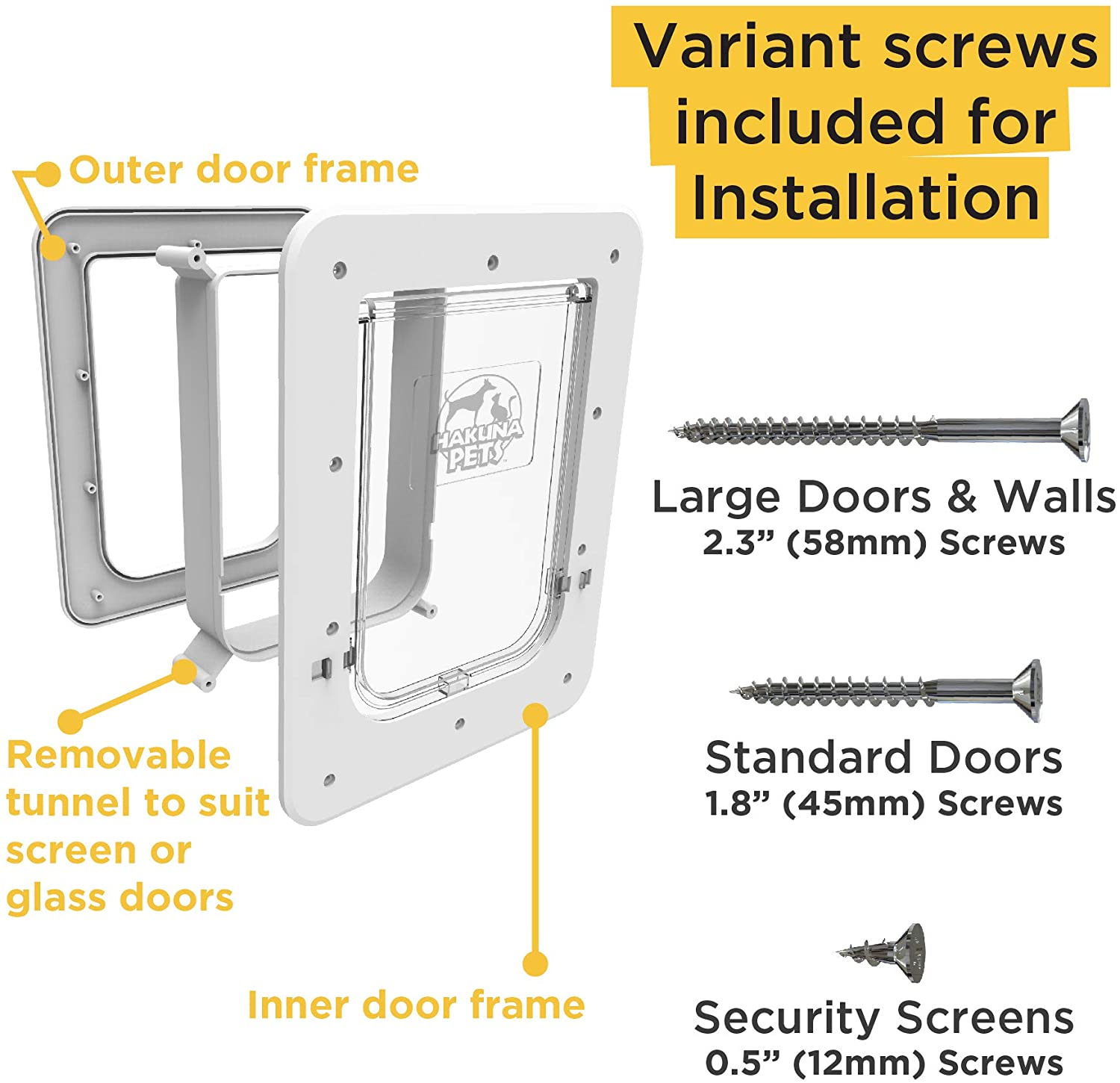 Variant screws included for Installation

Outer door frame

HAKUNA PETS

Removable tunnel to suit screen or glass doors

Inner door frame

Large Doors & Walls
2.3” (58mm) Screws

Standard Doors
1.8” (45mm) Screws

Security Screens
0.5” (12mm) Screws