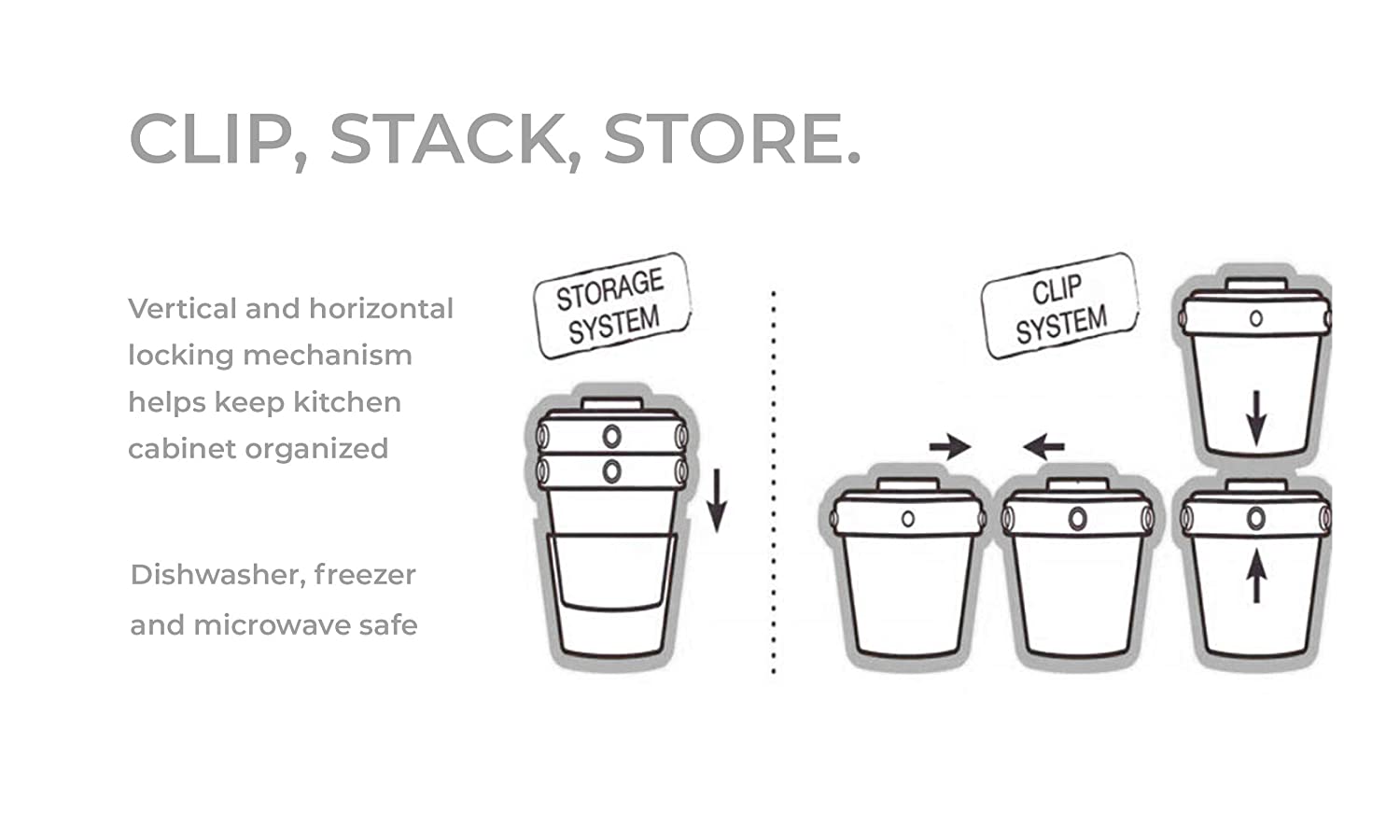 CLIP, STACK, STORE.

Vertical and horizontal locking mechanism helps keep kitchen cabinet organized

Dishwasher, freezer and microwave safe

STORAGE SYSTEM

CLIP SYSTEM