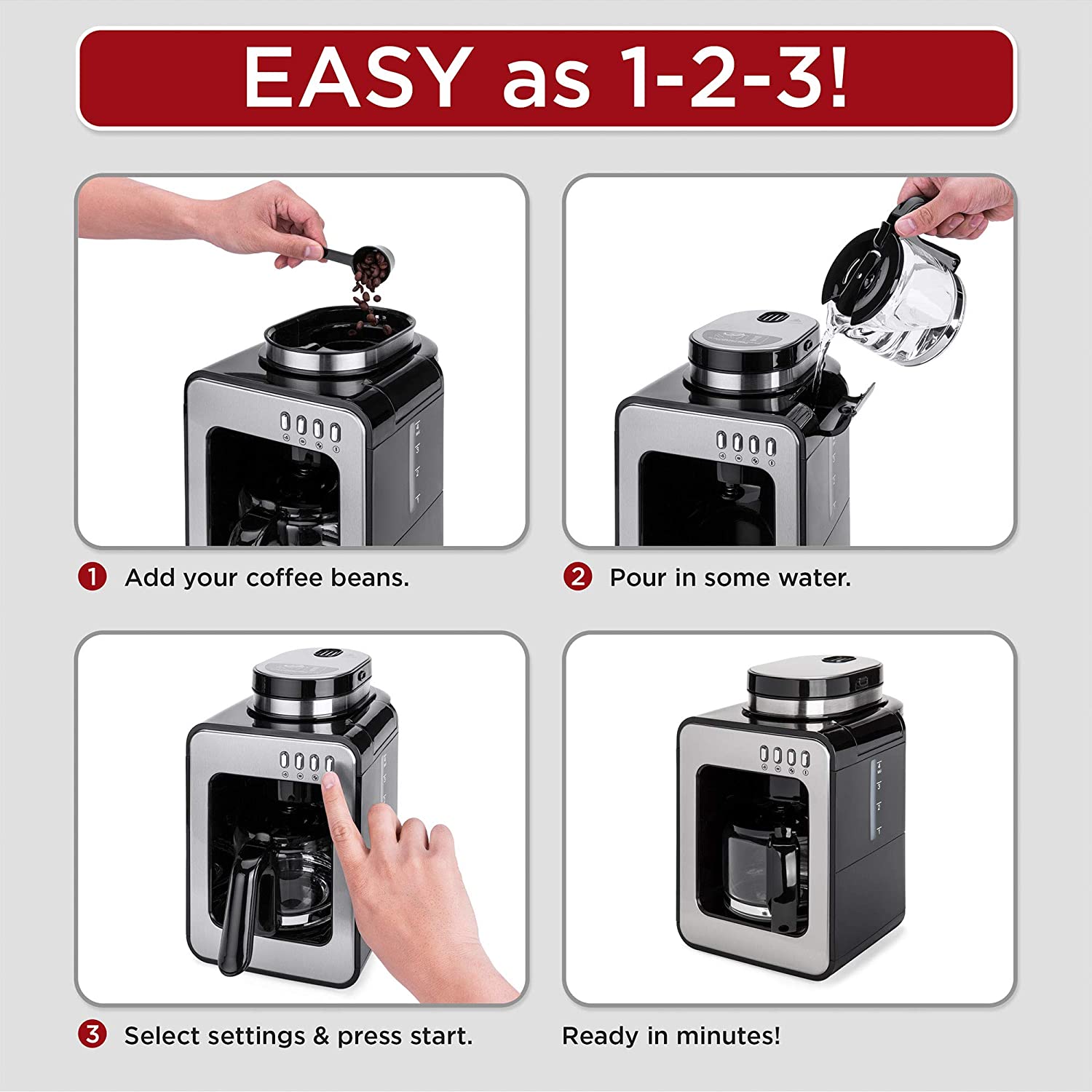 EASY as 1-2-3!

1 Add your coffee beans.

2 Pour in some water.

3 Select settings & press start.

Ready in minutes!