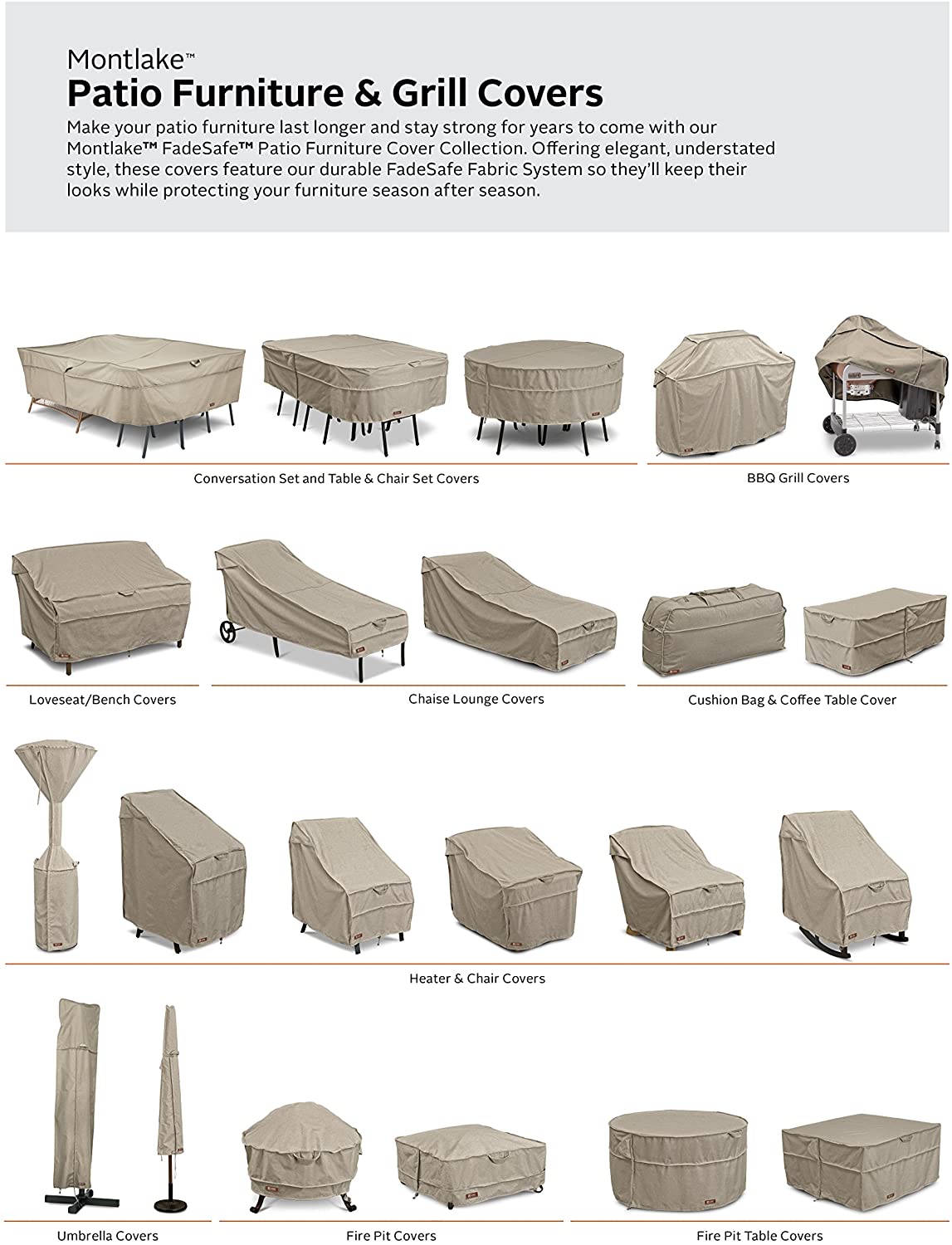 Montlake™
Patio Furniture & Grill Covers

Make your patio furniture last longer and stay strong for years to come with our Montlake™ FadeSafe™ Patio Furniture Cover Collection. Offering elegant, understated style, these covers feature our durable FadeSafe Fabric System so they'll keep their looks while protecting your furniture season after season.

Conversation Set and Table & Chair Set Covers

BBQ Grill Covers

Loveseat/Bench Covers

Chaise Lounge Covers

Cushion Bag & Coffee Table Cover

Heater & Chair Covers

Umbrella Covers

Fire Pit Covers

Fire Pit Table Covers