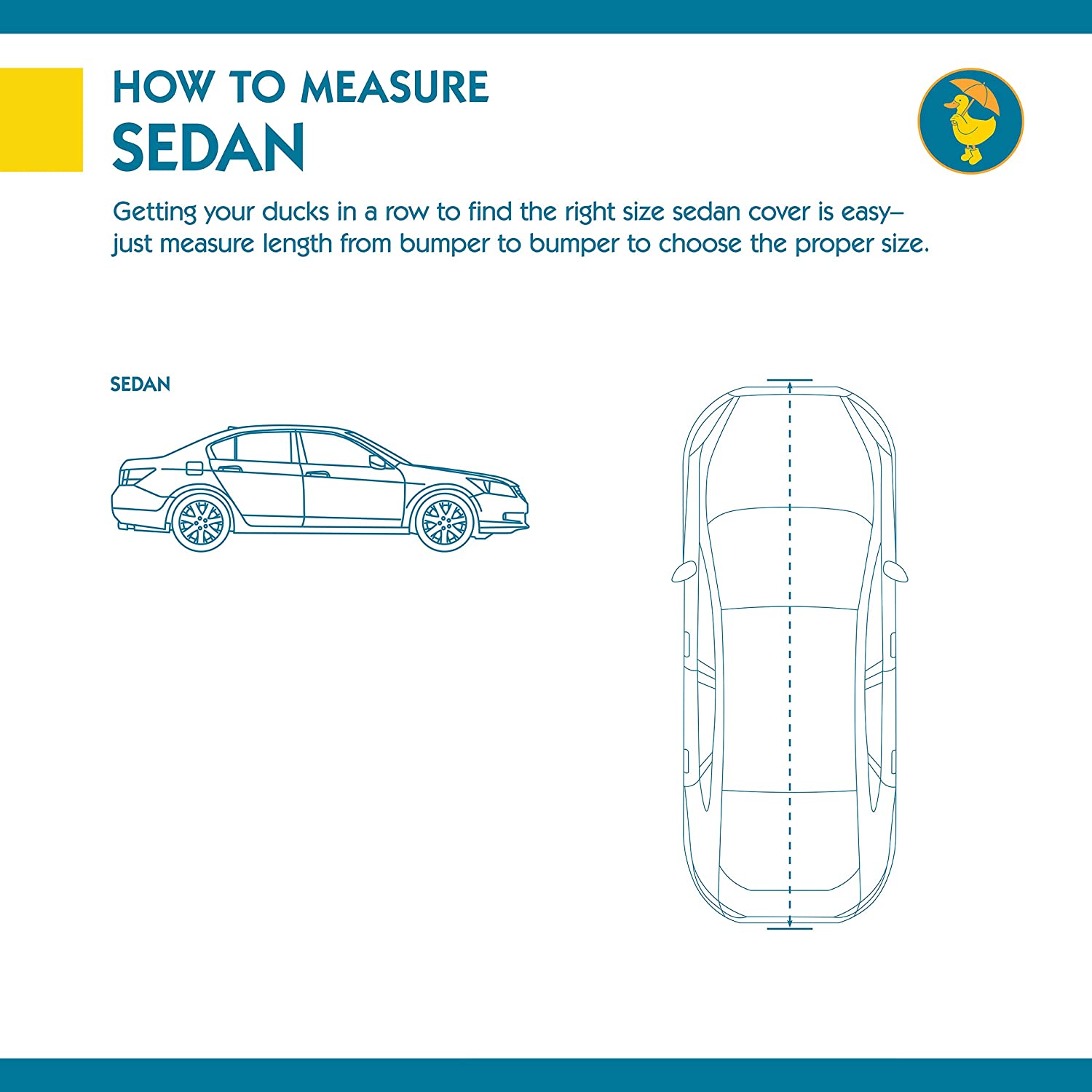 HOW TO MEASURE
SEDAN

Getting your ducks in a row to find the right size sedan cover is easy– just measure length from bumper to bumper to choose the proper size.

SEDAN