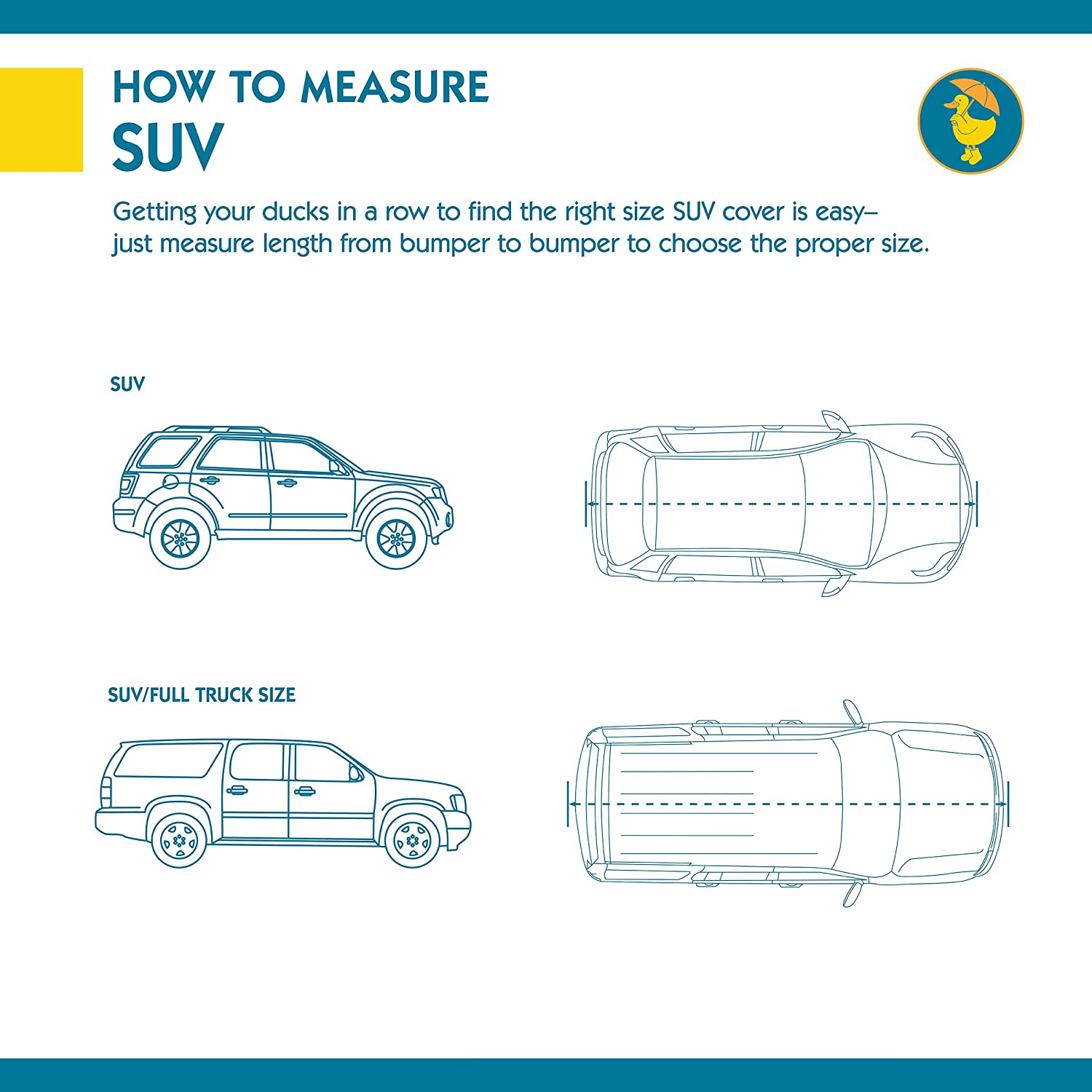 HOW TO MEASURE
SUV

Getting your ducks in a row to find the right size SUV cover is easy– just measure length from bumper to bumper to choose the proper size.

SUV

SUV/FULL TRUCK SIZE