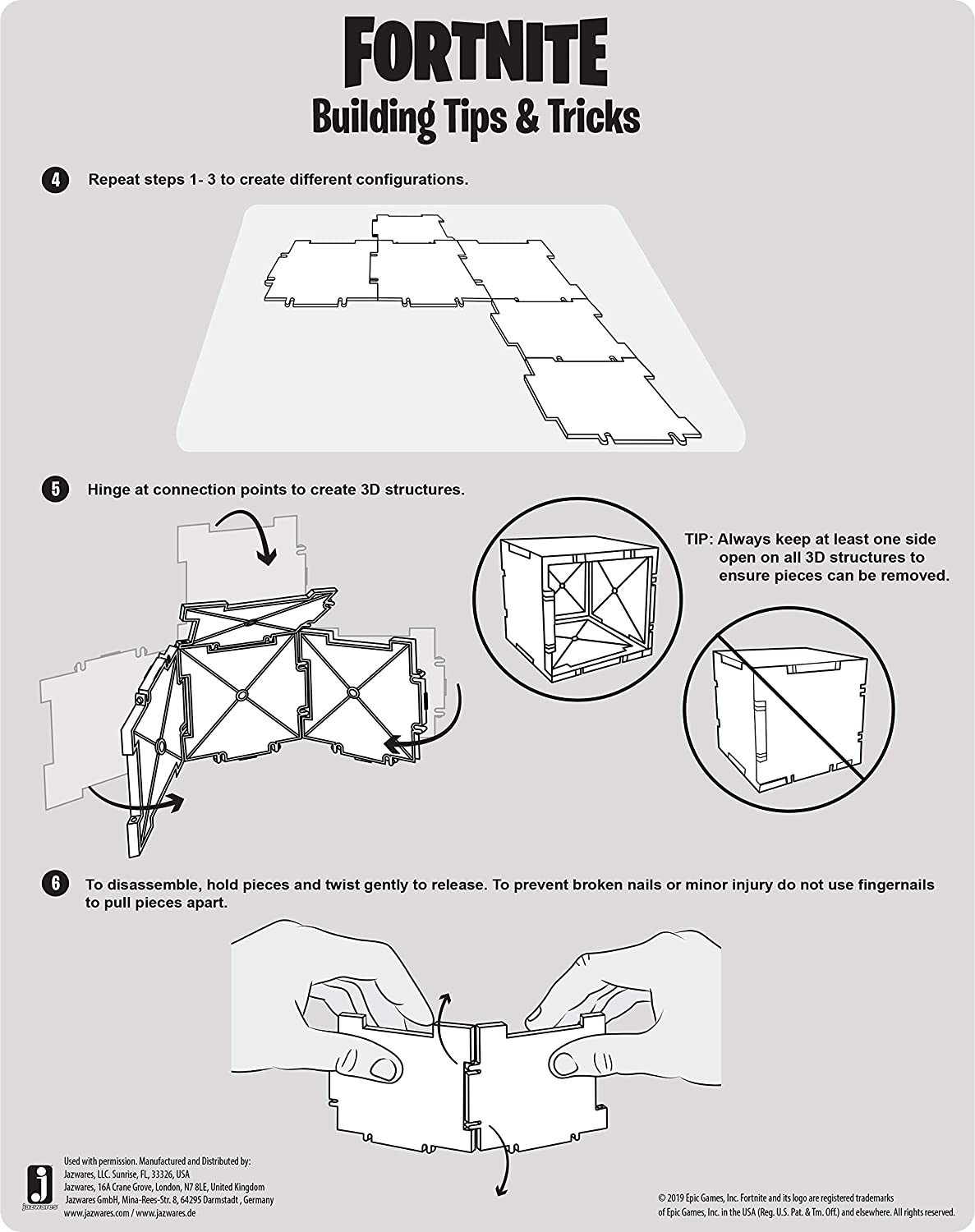 FORTNITE
Building Tips & Tricks

4 Repeat steps 1- 3 to create different configurations.

5 Hinge at connection points to create 3D structures.

TIP: Always keep at least one side open on all 3D structures to ensure pieces can be removed.

6 To disassemble, hold pieces and twist gently to release. To prevent broken nails or minor injury do not use fingernails to pull pieces apart.

j
jazwares

Used with permission. Manufactured and Distributed by:
Jazwares, LLC. Sunrise, FL, 33326, USA
Jazwares, 16A Crane Grove, London, N7 8LE, United Kingdom
Jazwares GmbH, Mina-Rees-Str. 8, 64295 Darmstadt , Germany
www.jazwares.com / www.jazwares.de

© 2019 Epic Games, Inc. Fortnite and its logo are registered trademarks of Epic Games, Inc. in the USA (Reg. U.S. Pat. & Tm. Off.) and elsewhere. All rights reserved.