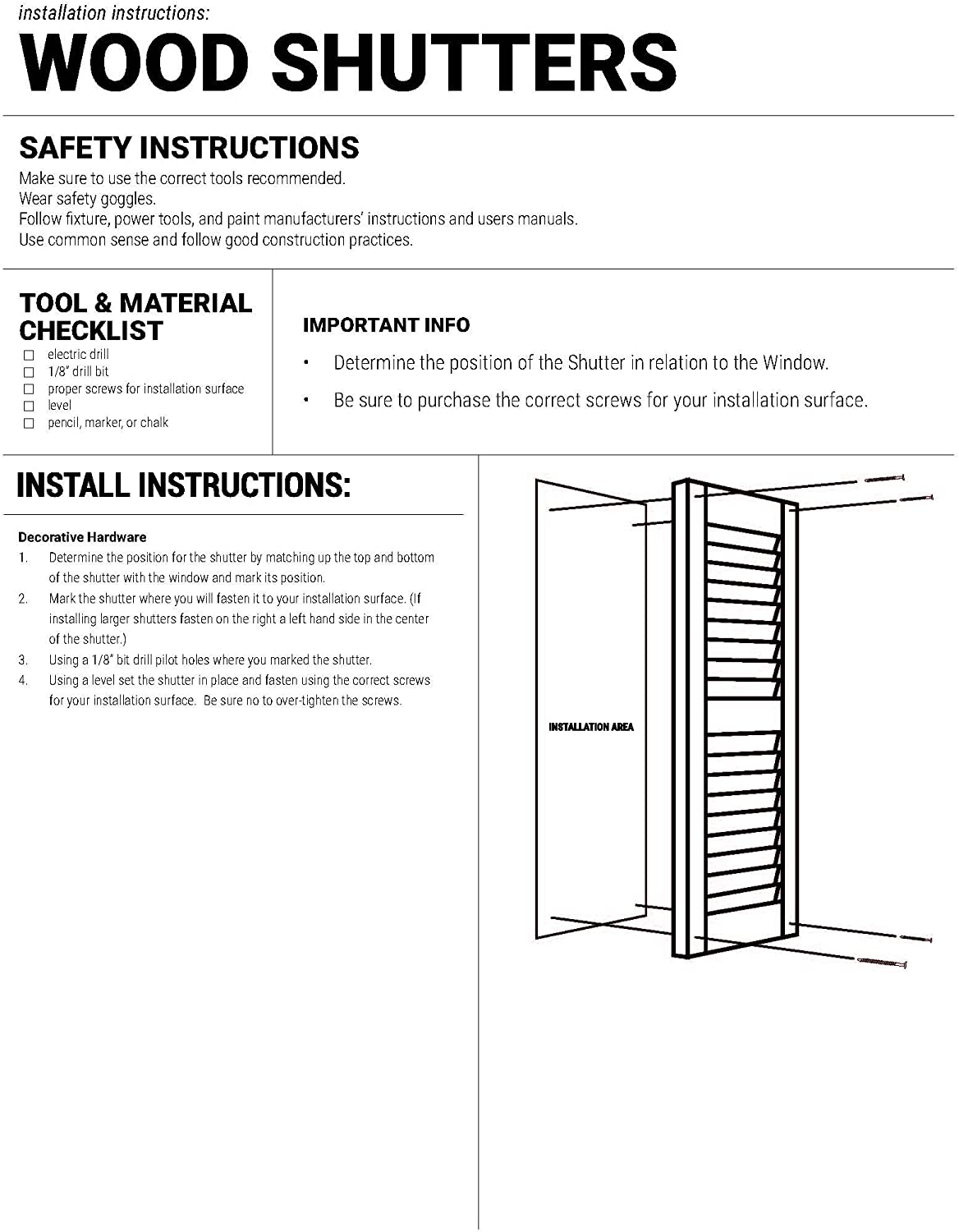 installation instructions:

WOOD SHUTTERS

SAFETY INSTRUCTIONS

Make sure to use the correct tools recommended.
Wear safety goggles.
Follow fixture, power tools, and paint manufacturers' instructions and users manuals.
Use common sense and follow good construction practices.

TOOL & MATERIAL CHECKLIST

☐ electric drill
☐ 1/8" drill bit
☐ proper screws for installation surface
☐ level
☐ pencil, marker, or chalk

IMPORTANT INFO

• Determine the position of the Shutter in relation to the Window.
• Be sure to purchase the correct screws for your installation surface.

INSTALL INSTRUCTIONS:

Decorative Hardware

1. Determine the position for the shutter by matching up the top and bottom of the shutter with the window and mark its position.
2. Mark the shutter where you will fasten it to your installation surface. (If installing larger shutters fasten on the right a left hand side in the center of the shutter.)
3. Using a 1/8" bit drill pilot holes where you marked the shutter.
4. Using a level set the shutter in place and fasten using the correct screws for your installation surface. Be sure no to over-tighten the screws.

INSTALLATION AREA