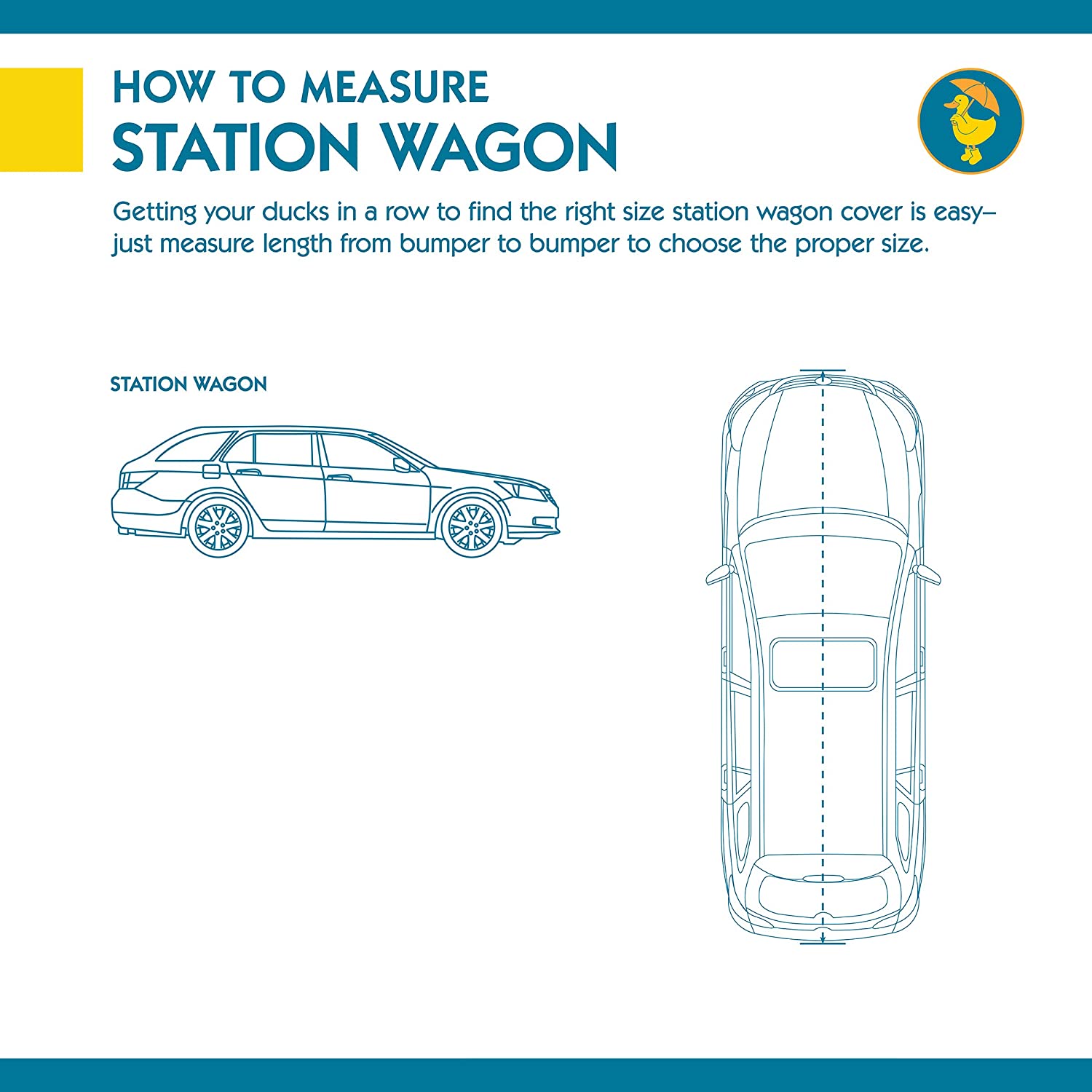 HOW TO MEASURE
STATION WAGON

Getting your ducks in a row to find the right size station wagon cover is easy– just measure length from bumper to bumper to choose the proper size.

STATION WAGON