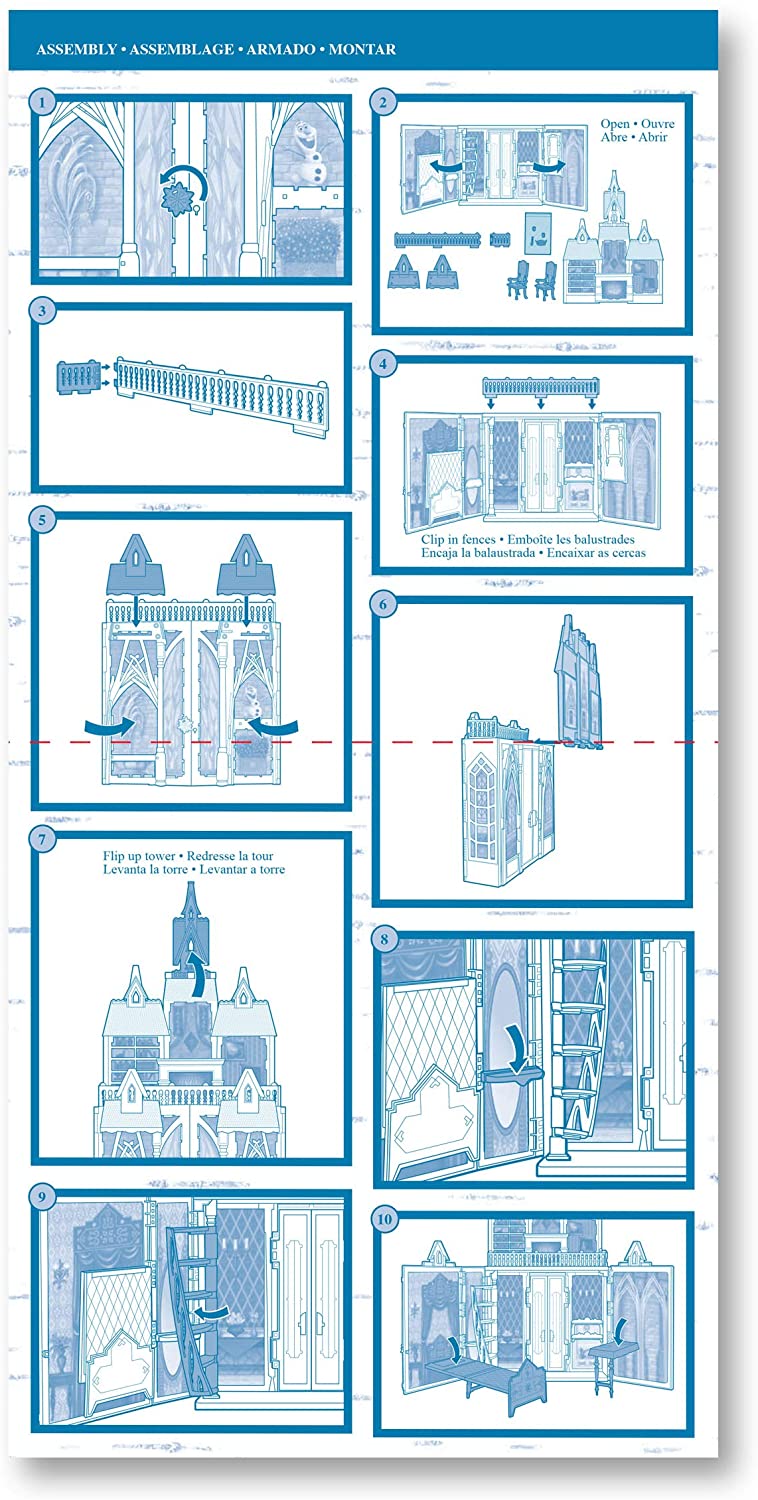 ASSEMBLY • ASSEMBLAGE • ARMADO • MONTAR

1

2

Open • Ouvre
Abre • Abrir

3

4

Clip in fences • Emboîte les balustrades
Encaja la balaustrada • Encaixar as cercas

5

6

7

Flip up tower • Redresse la tour
Levanta la torre • Levantar a torre

8

9

10