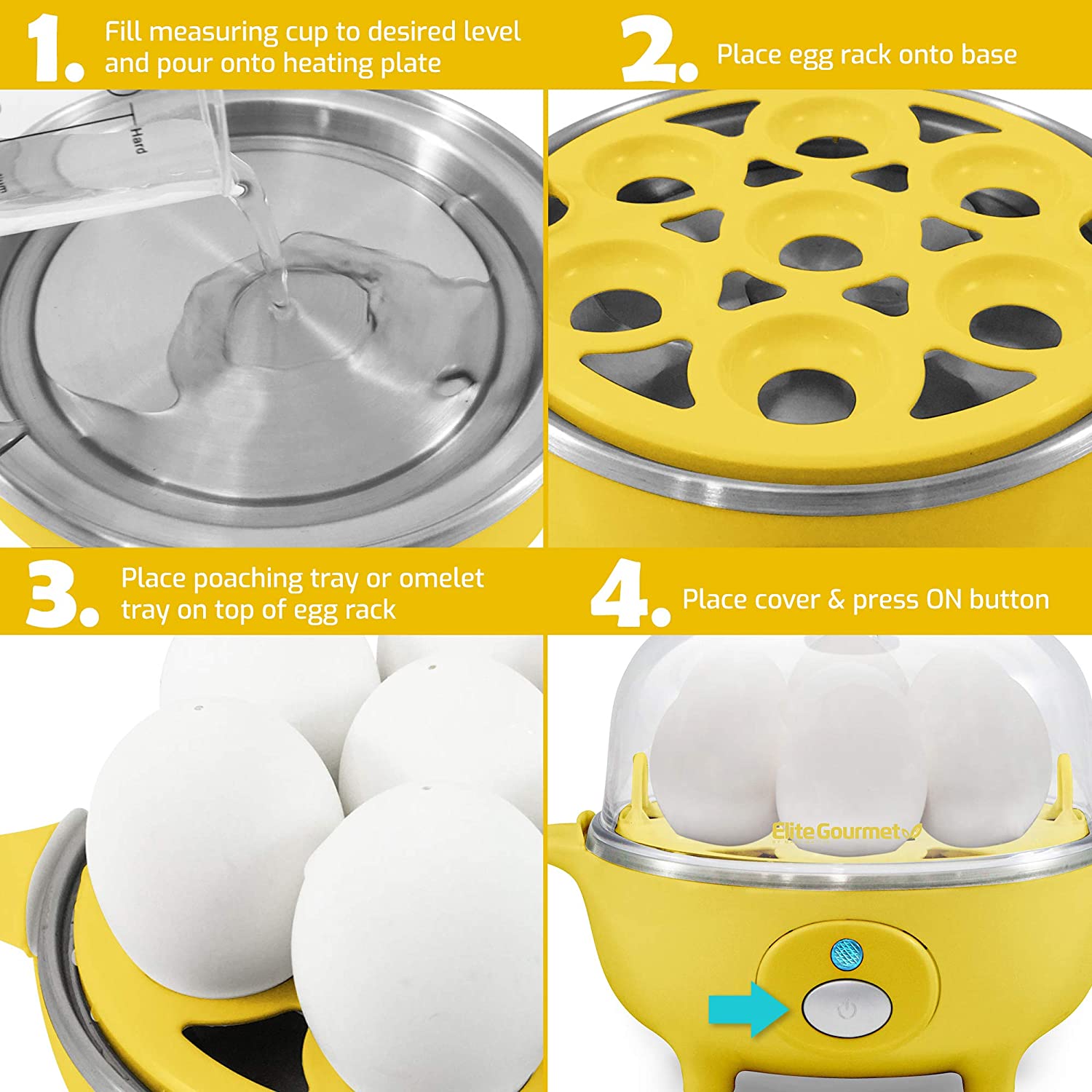 1. Fill measuring cup to desired level and pour onto heating plate

Hard

2. Place egg rack onto base

3. Place poaching tray or omelet tray on top of egg rack

4. Place cover & press ON button

Elite Gourmet