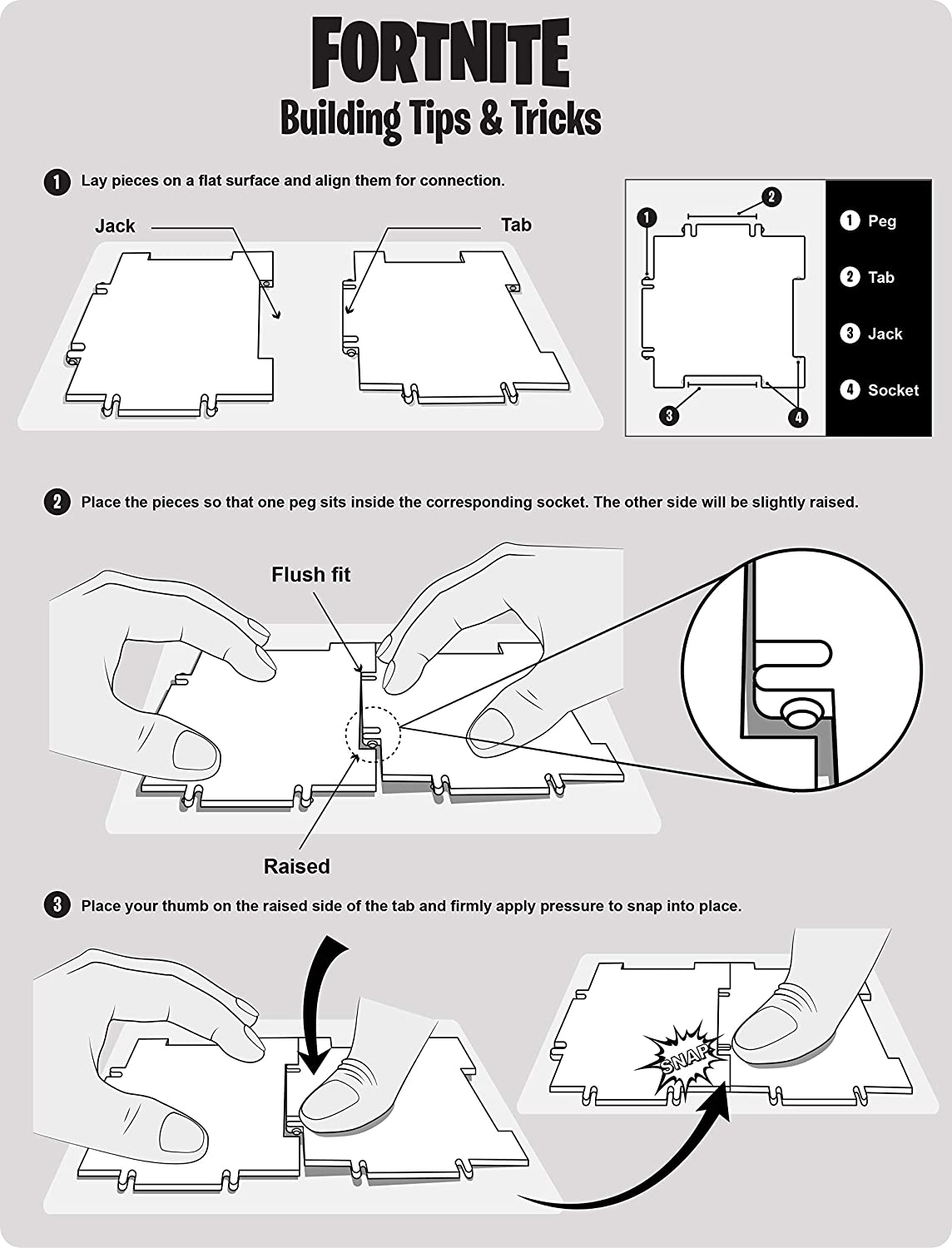 FORTNITE
Building Tips & Tricks

1 Lay pieces on a flat surface and align them for connection.

Jack
Tab

1
2
3
4

1 Peg
2 Tab
3 Jack
4 Socket

2 Place the pieces so that one peg sits inside the corresponding socket. The other side will be slightly raised.

Flush fit
Raised

3 Place your thumb on the raised side of the tab and firmly apply pressure to snap into place.

SNAP