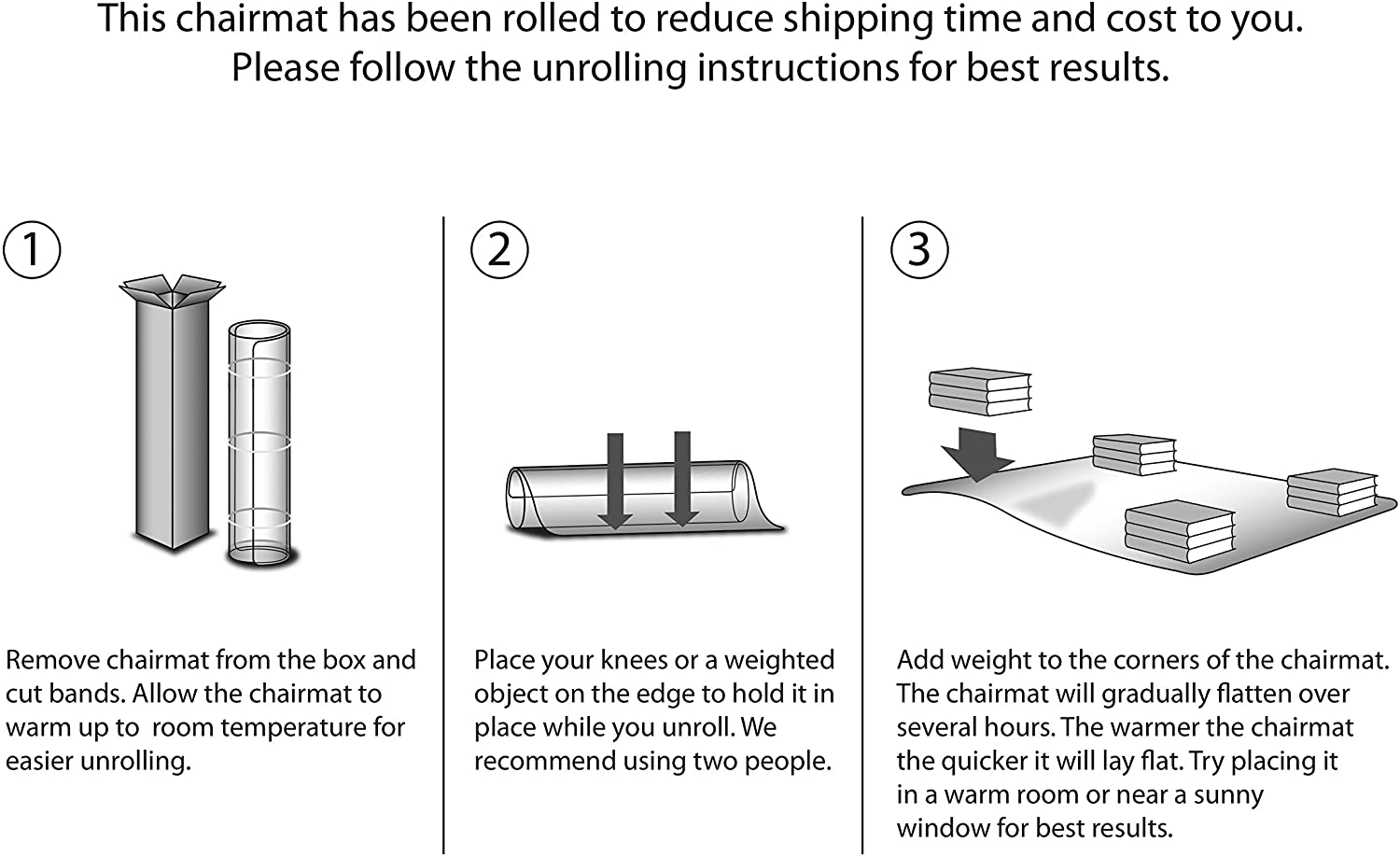 This chairmat has been rolled to reduce shipping time and cost to you. Please follow the unrolling instructions for best results.

1

Remove chairmat from the box and cut bands. Allow the chairmat to warm up to  room temperature for easier unrolling.

2

Place your knees or a weighted object on the edge to hold it in place while you unroll. We recommend using two people.

3

Add weight to the corners of the chairmat. The chairmat will gradually flatten over several hours. The warmer the chairmat the quicker it will lay flat. Try placing it in a warm room or near a sunny window for best results.