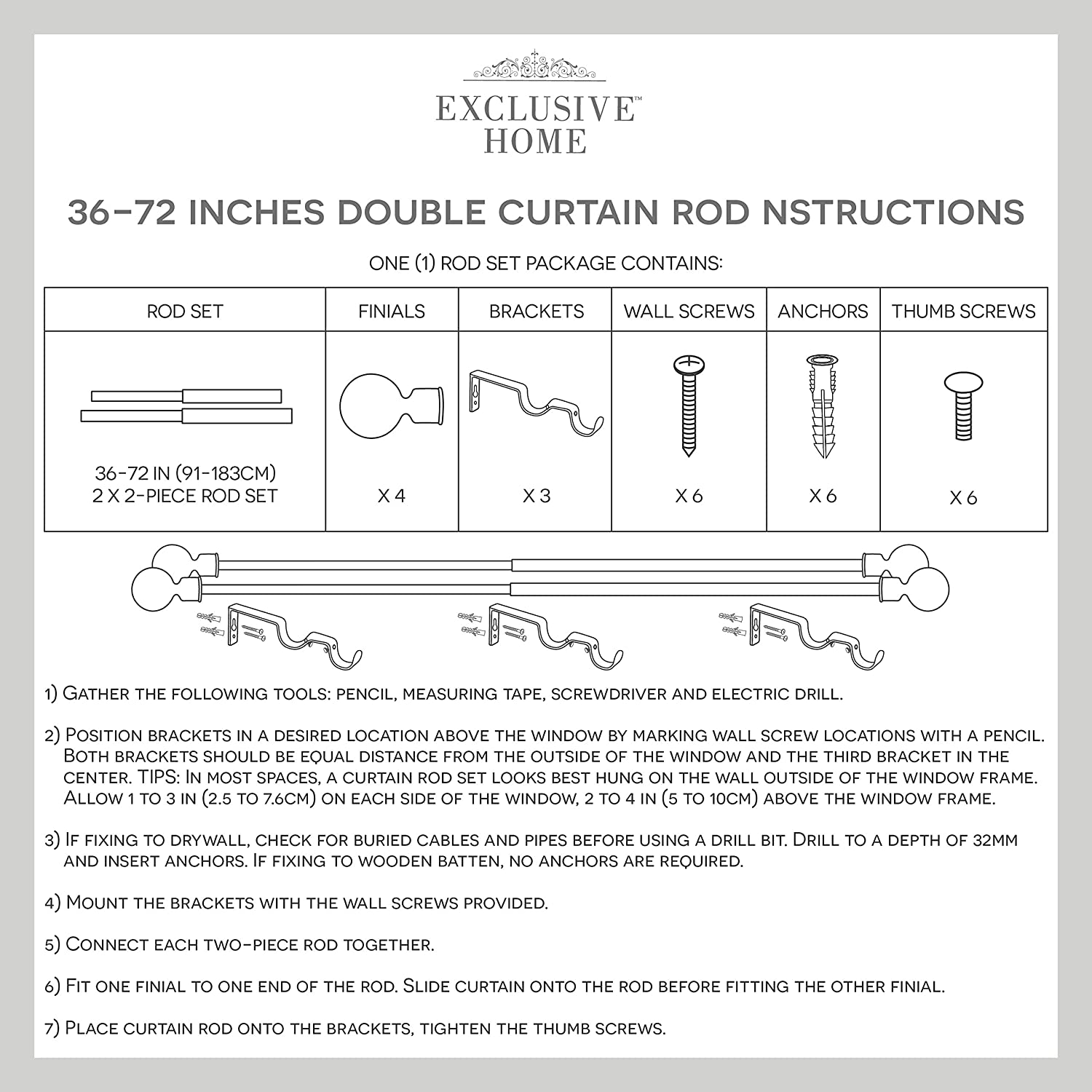 EXCLUSIVE™
HOME

36–72 INCHES DOUBLE CURTAIN ROD NSTRUCTIONS

ONE (1) ROD SET PACKAGE CONTAINS:

| ROD SET | FINIALS | BRACKETS | WALL SCREWS | ANCHORS | THUMB SCREWS |
|---|---|---|---|---|---|
| 36-72 IN (91-183CM) 2 X 2-PIECE ROD SET | X 4 | X 3 | X 6 | X 6 | X 6 |

1) Gather the following tools: pencil, measuring tape, screwdriver and electric drill.

2) Position brackets in a desired location above the window by marking wall screw locations with a pencil. Both brackets should be equal distance from the outside of the window and the third bracket in the center. TIPS: In most spaces, a curtain rod set looks best hung on the wall outside of the window frame. Allow 1 to 3 in (2.5 to 7.6cm) on each side of the window, 2 to 4 in (5 to 10cm) above the window frame.

3) If fixing to drywall, check for buried cables and pipes before using a drill bit. Drill to a depth of 32mm and insert anchors. If fixing to wooden batten, no anchors are required.

4) Mount the brackets with the wall screws provided.

5) Connect each two-piece rod together.

6) Fit one finial to one end of the rod. Slide curtain onto the rod before fitting the other finial.

7) Place curtain rod onto the brackets, tighten the thumb screws.