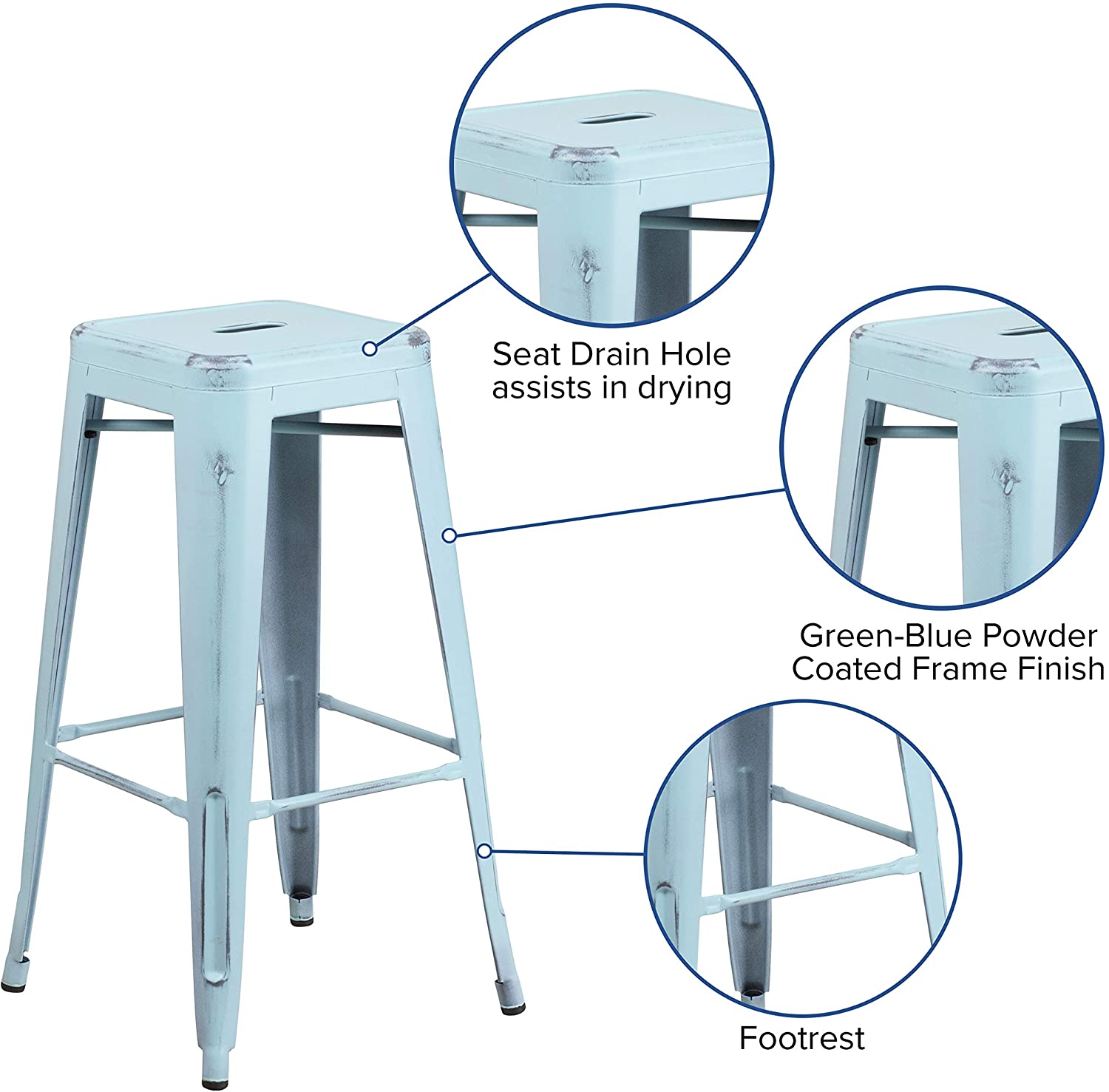 Seat Drain Hole
assists in drying

Green-Blue Powder
Coated Frame Finish

Footrest