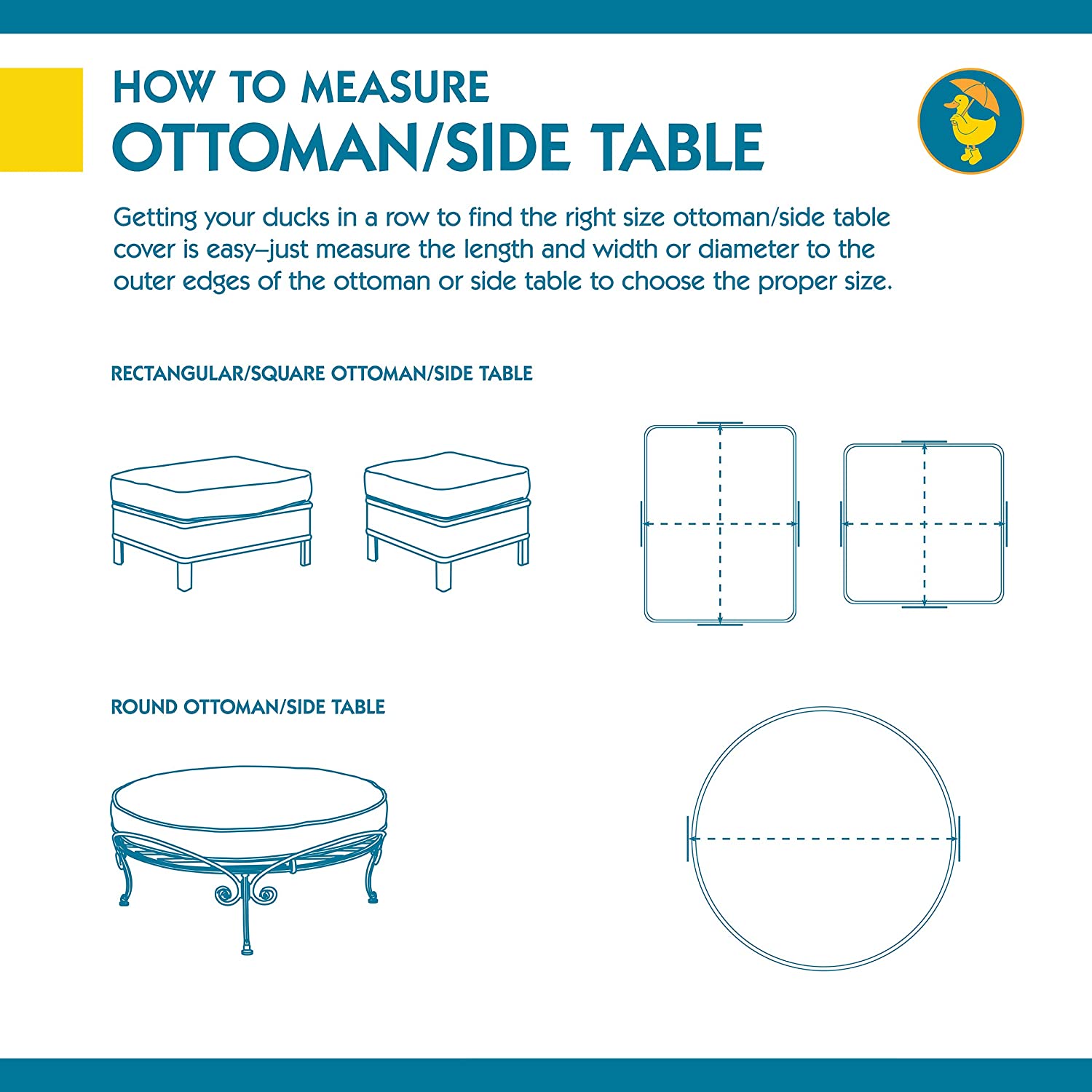 HOW TO MEASURE
OTTOMAN/SIDE TABLE

Getting your ducks in a row to find the right size ottoman/side table cover is easy–just measure the length and width or diameter to the outer edges of the ottoman or side table to choose the proper size.

RECTANGULAR/SQUARE OTTOMAN/SIDE TABLE

ROUND OTTOMAN/SIDE TABLE