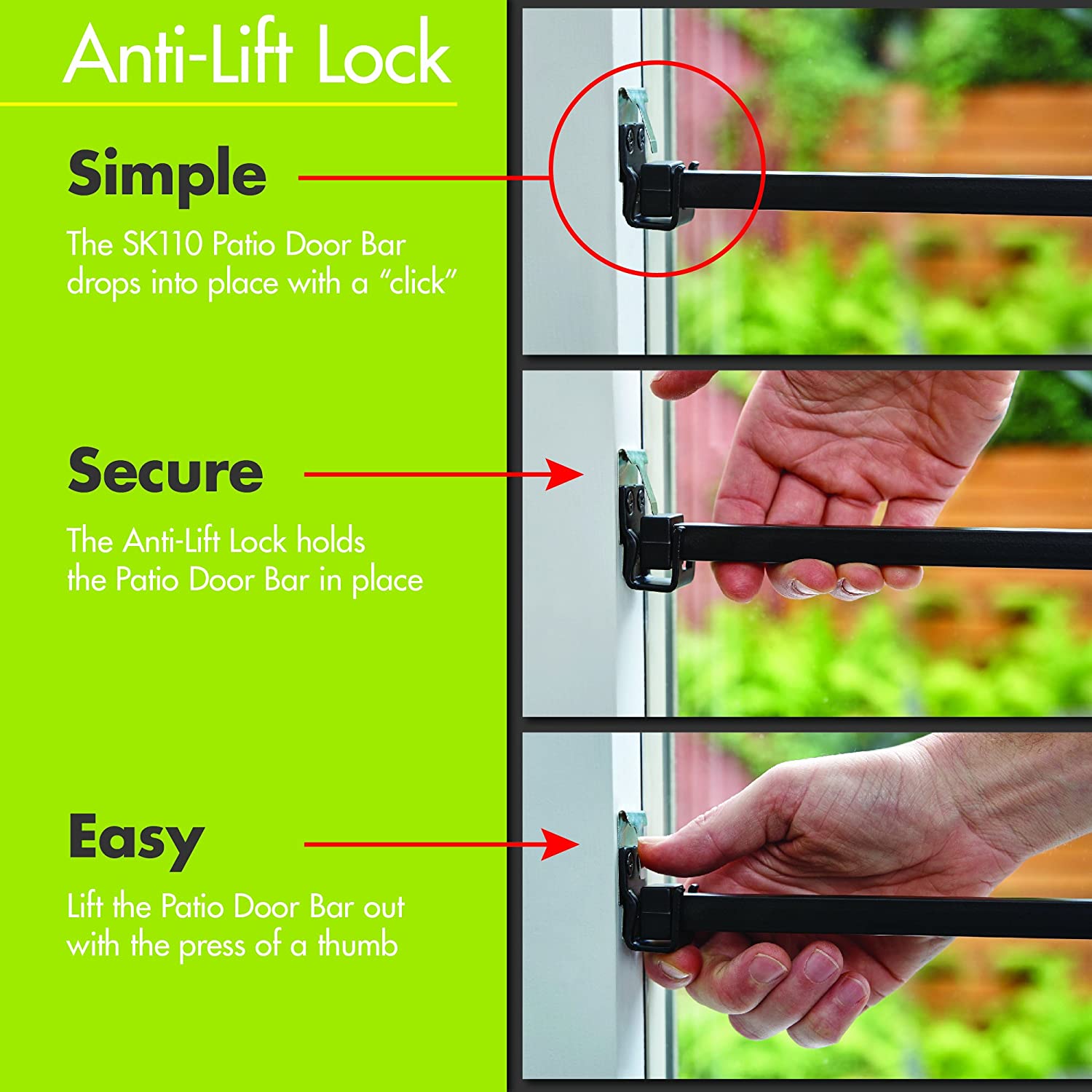 Anti-Lift Lock

Simple

The SK110 Patio Door Bar drops into place with a “click”

Secure

The Anti-Lift Lock holds the Patio Door Bar in place

Easy

Lift the Patio Door Bar out with the press of a thumb