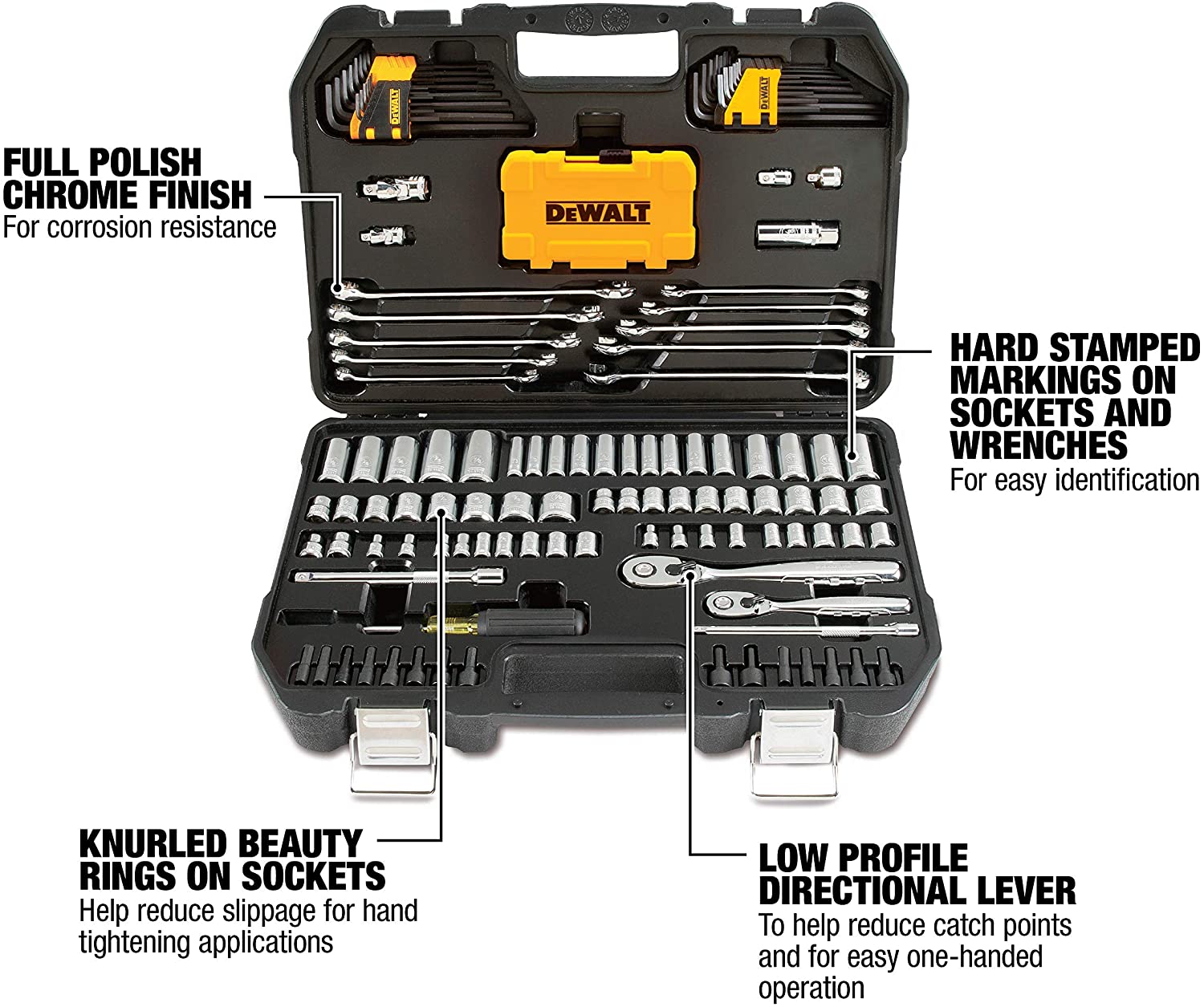 FULL POLISH CHROME FINISH
For corrosion resistance

DEWALT

DEWALT

DEWALT

HARD STAMPED MARKINGS ON SOCKETS AND WRENCHES
For easy identification

KNURLED BEAUTY RINGS ON SOCKETS
Help reduce slippage for hand tightening applications

LOW PROFILE DIRECTIONAL LEVER
To help reduce catch points and for easy one-handed operation