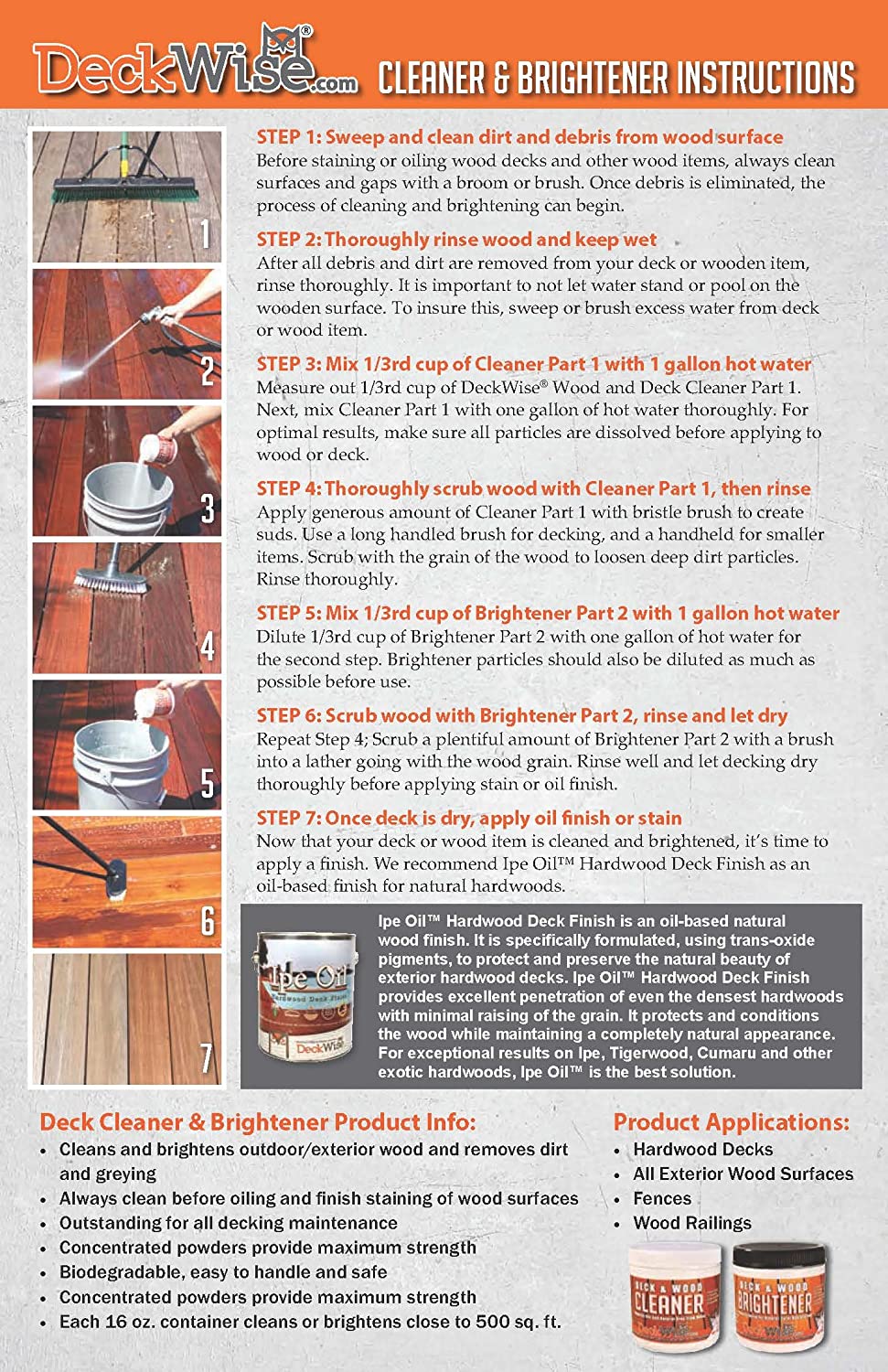 DeckWise®.com CLEANER & BRIGHTENER INSTRUCTIONS

1

2

3

4

5

6

7

STEP 1: Sweep and clean dirt and debris from wood surface
Before staining or oiling wood decks and other wood items, always clean surfaces and gaps with a broom or brush. Once debris is eliminated, the process of cleaning and brightening can begin.

STEP 2: Thoroughly rinse wood and keep wet
After all debris and dirt are removed from your deck or wooden item, rinse thoroughly. It is important to not let water stand or pool on the wooden surface. To insure this, sweep or brush excess water from deck or wood item.

STEP 3: Mix 1/3rd cup of Cleaner Part 1 with 1 gallon hot water
Measure out 1/3rd cup of DeckWise® Wood and Deck Cleaner Part 1. Next, mix Cleaner Part 1 with one gallon of hot water thoroughly. For optimal results, make sure all particles are dissolved before applying to wood or deck.

STEP 4: Thoroughly scrub wood with Cleaner Part 1, then rinse
Apply generous amount of Cleaner Part 1 with bristle brush to create suds. Use a long handled brush for decking, and a handheld for smaller items. Scrub with the grain of the wood to loosen deep dirt particles. Rinse thoroughly.

STEP 5: Mix 1/3rd cup of Brightener Part 2 with 1 gallon hot water
Dilute 1/3rd cup of Brightener Part 2 with one gallon of hot water for the second step. Brightener particles should also be diluted as much as possible before use.

STEP 6: Scrub wood with Brightener Part 2, rinse and let dry
Repeat Step 4; Scrub a plentiful amount of Brightener Part 2 with a brush into a lather going with the wood grain. Rinse well and let decking dry thoroughly before applying stain or oil finish.

STEP 7: Once deck is dry, apply oil finish or stain
Now that your deck or wood item is cleaned and brightened, it's time to apply a finish. We recommend Ipe Oil™ Hardwood Deck Finish as an oil-based finish for natural hardwoods.

Ipe Oil Hardwood Deck Finish DeckWise

Ipe Oil™ Hardwood Deck Finish is an oil-based natural wood finish. It is specifically formulated, using trans-oxide pigments, to protect and preserve the natural beauty of exterior hardwood decks. Ipe Oil™ Hardwood Deck Finish provides excellent penetration of even the densest hardwoods with minimal raising of the grain. It protects and conditions the wood while maintaining a completely natural appearance. For exceptional results on Ipe, Tigerwood, Cumaru and other exotic hardwoods, Ipe Oil™ is the best solution.

Deck Cleaner & Brightener Product Info:
• Cleans and brightens outdoor/exterior wood and removes dirt and greying
• Always clean before oiling and finish staining of wood surfaces
• Outstanding for all decking maintenance
• Concentrated powders provide maximum strength
• Biodegradable, easy to handle and safe
• Concentrated powders provide maximum strength
• Each 16 oz. container cleans or brightens close to 500 sq. ft.

Product Applications:
• Hardwood Decks
• All Exterior Wood Surfaces
• Fences
• Wood Railings

DECK & WOOD CLEANER
DECK & WOOD BRIGHTENER