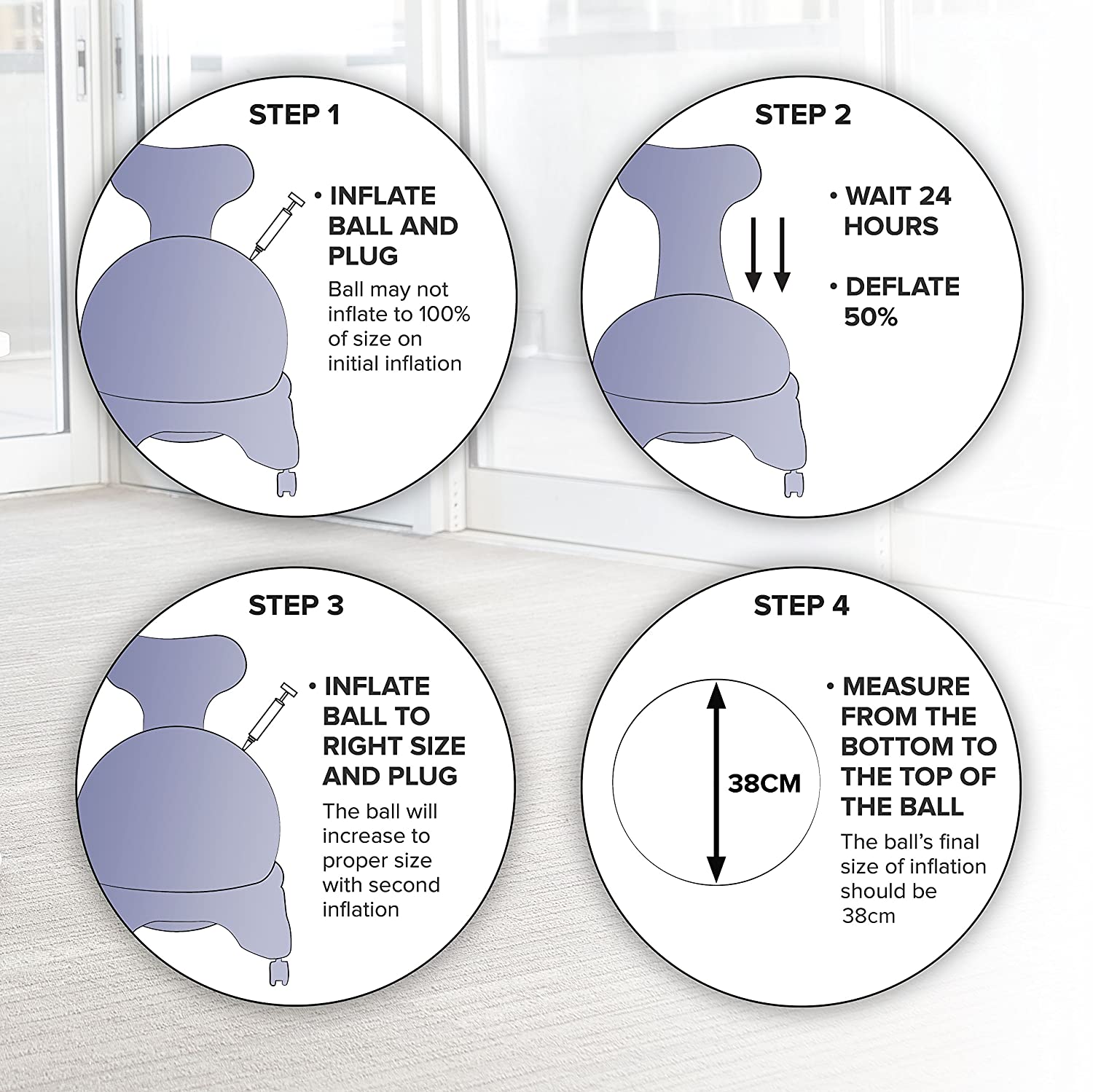 STEP 1

• INFLATE BALL AND PLUG

Ball may not inflate to 100% of size on initial inflation

STEP 2

• WAIT 24 HOURS

• DEFLATE 50%

STEP 3

• INFLATE BALL TO RIGHT SIZE AND PLUG

The ball will increase to proper size with second inflation

STEP 4

38CM

• MEASURE FROM THE BOTTOM TO THE TOP OF THE BALL

The ball's final size of inflation should be 38cm